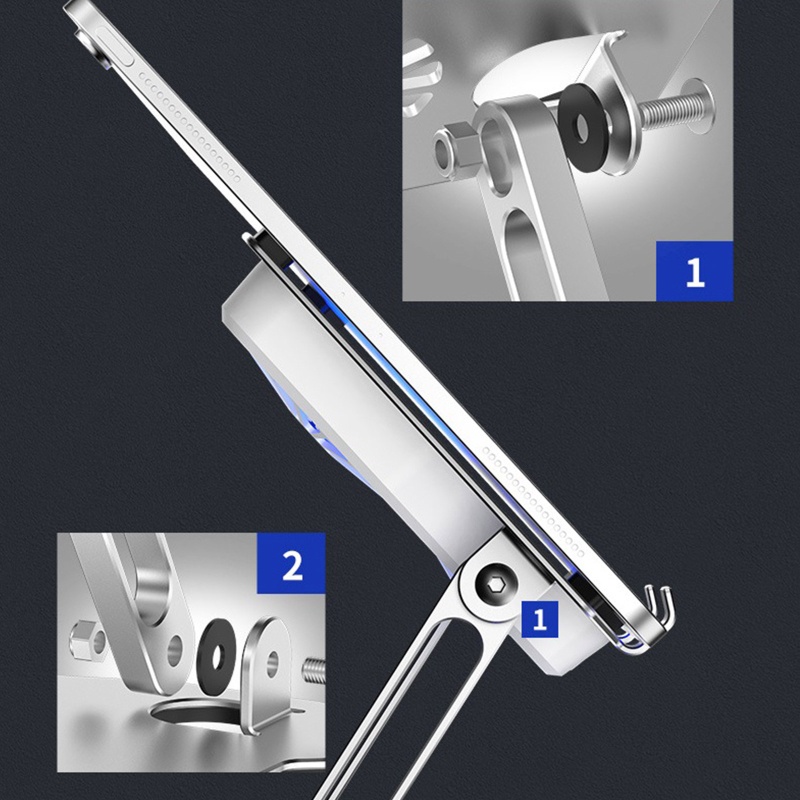 1

2

1