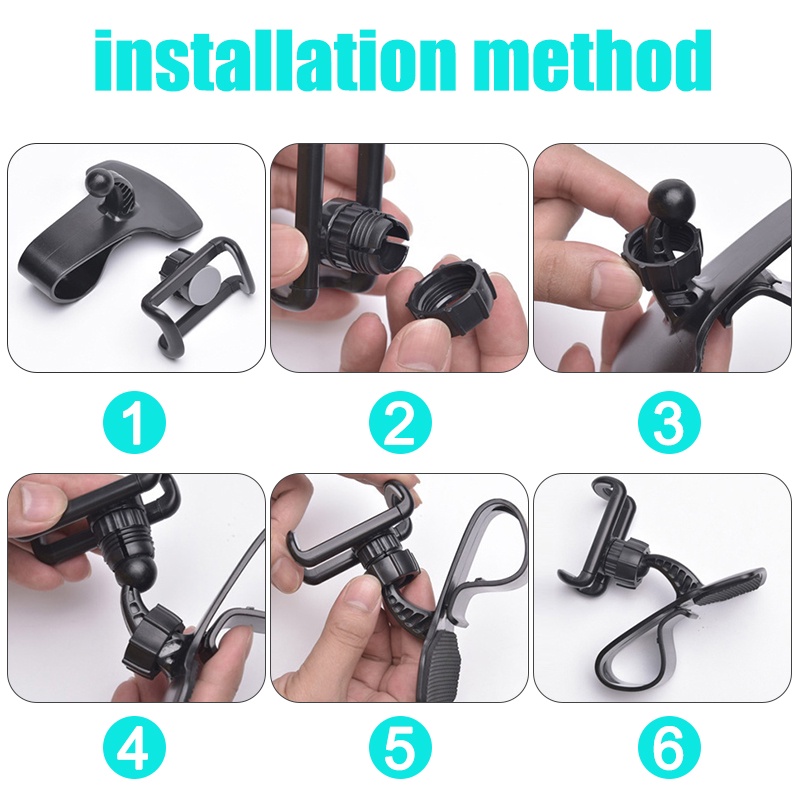 installation method

1

2

3

4

5

6