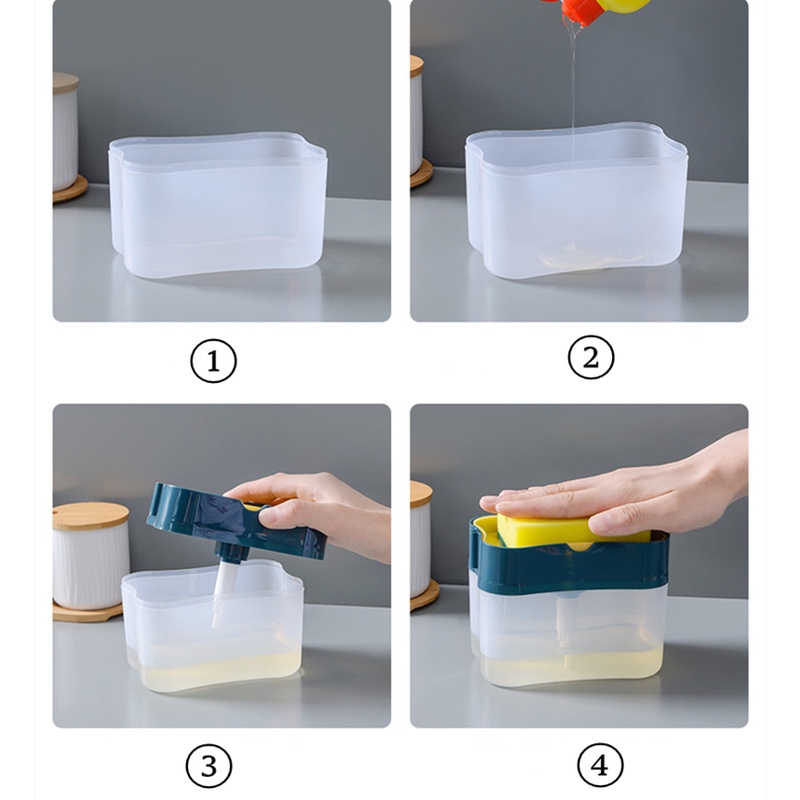 ①

②

③

④