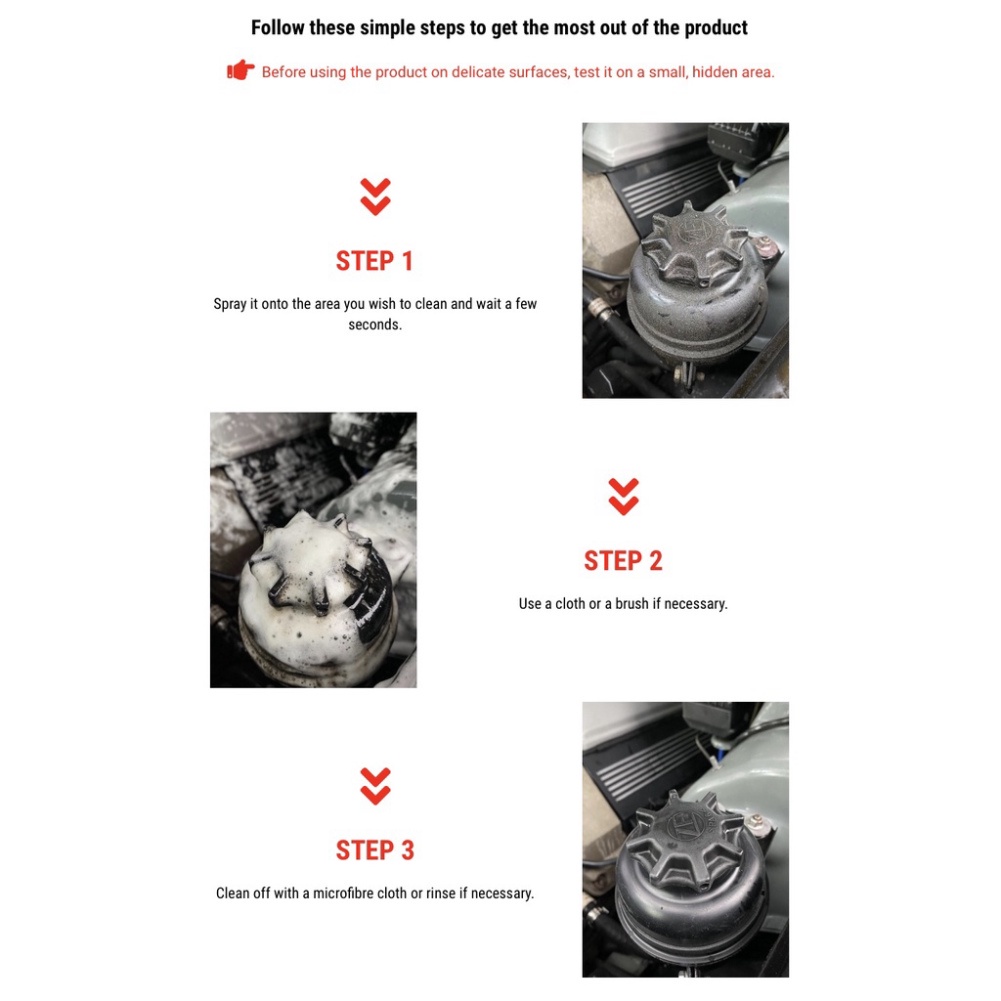 Follow these simple steps to get the most out of the product

Before using the product on delicate surfaces, test it on a small, hidden area.

STEP 1

Spray it onto the area you wish to clean and wait a few seconds.

STEP 2

Use a cloth or a brush if necessary.

STEP 3

Clean off with a microfibre cloth or rinse if necessary.