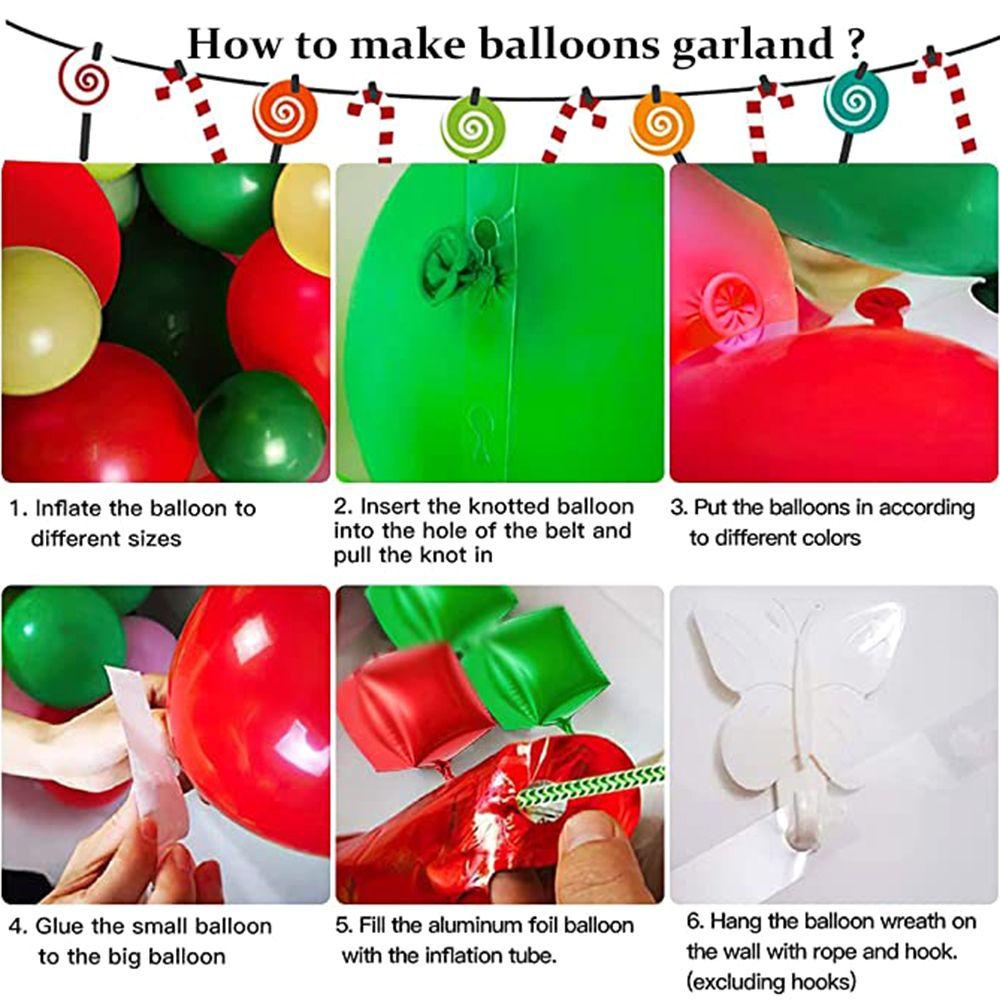 How to make balloons garland ?

1. Inflate the balloon to different sizes

2. Insert the knotted balloon into the hole of the belt and pull the knot in

3. Put the balloons in according to different colors

4. Glue the small balloon to the big balloon

5. Fill the aluminum foil balloon with the inflation tube.

6. Hang the balloon wreath on the wall with rope and hook. (excluding hooks)