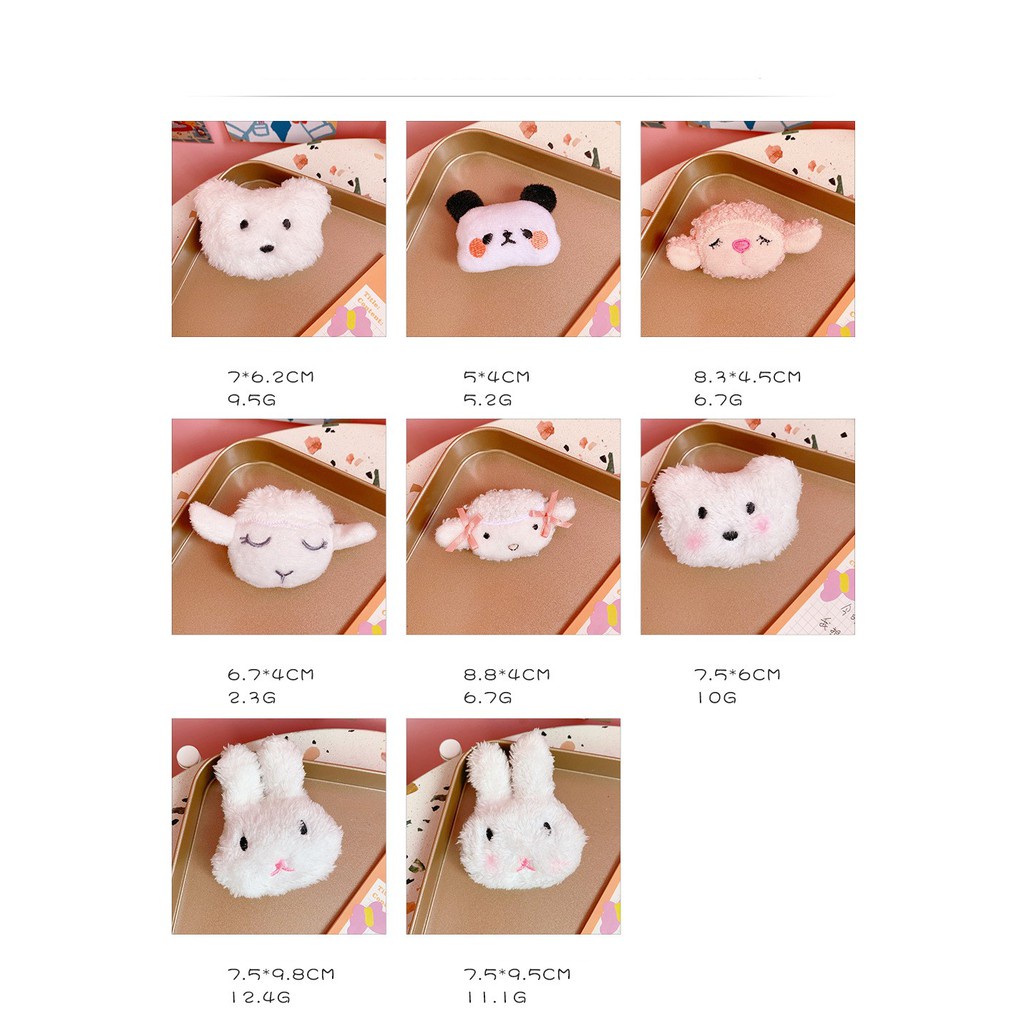 7*6.2CM
9.5G

5*4CM
5.2G

8.3*4.5CM
6.7G

6.7*4CM
2.3G

8.8*4CM
6.7G

7.5*6CM
10G

7.5*9.8CM
12.4G

7.5*9.5CM
11.1G