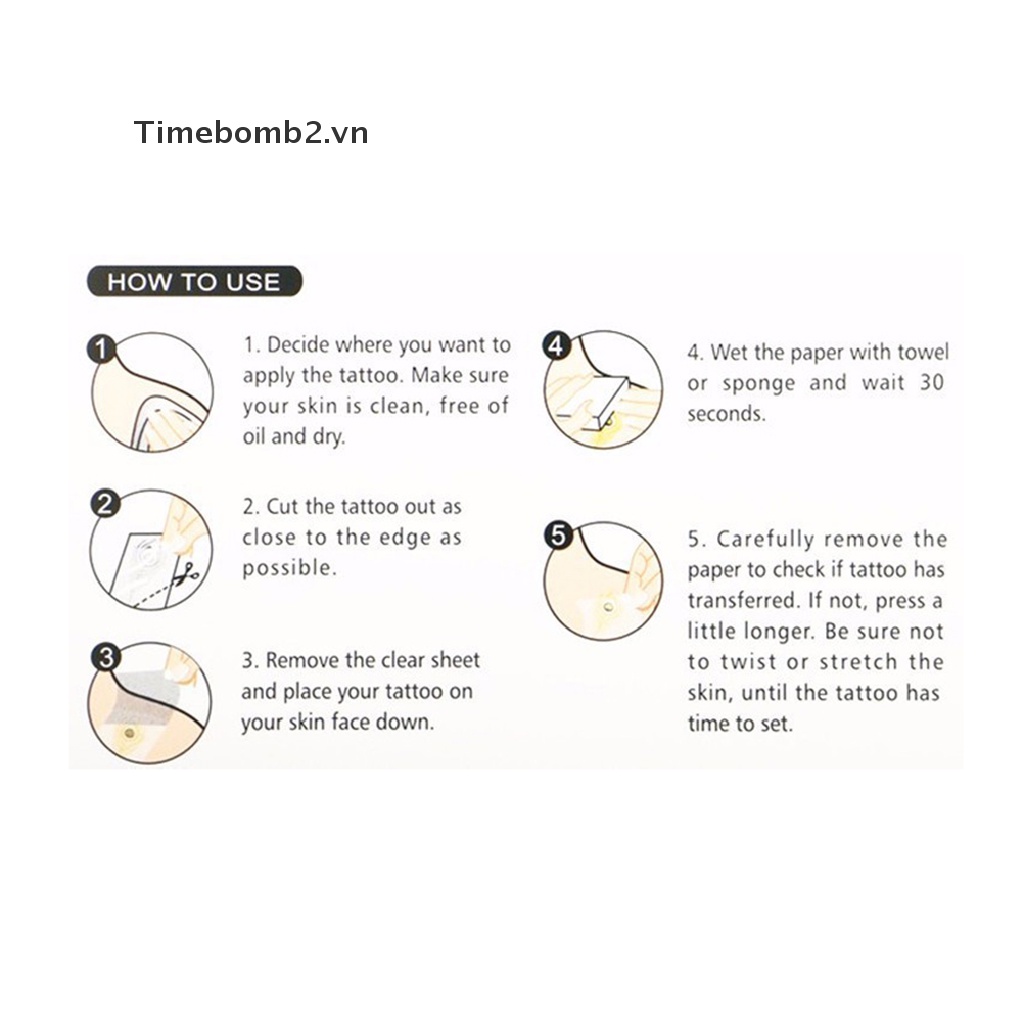 Timebomb2.vn

HOW TO USE

1

1. Decide where you want to apply the tattoo. Make sure your skin is clean, free of oil and dry.

2

2. Cut the tattoo out as close to the edge as possible.

3

3. Remove the clear sheet and place your tattoo on your skin face down.

4

4. Wet the paper with towel or sponge and wait 30 seconds.

5

5. Carefully remove the paper to check if tattoo has transferred. If not, press a little longer. Be sure not to twist or stretch the skin, until the tattoo has time to set.