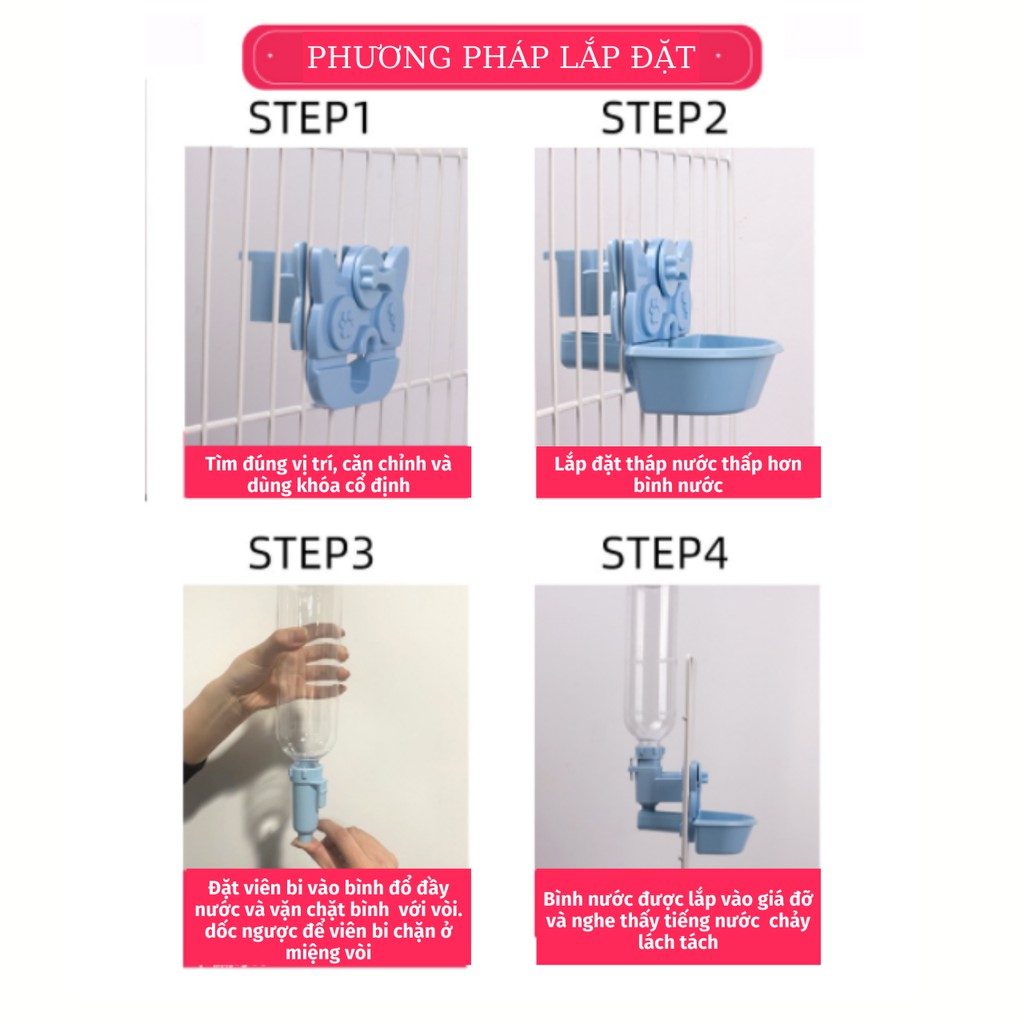 PHƯƠNG PHÁP LẮP ĐẶT

STEP1

Tìm đúng vị trí, căn chỉnh và dùng khóa cố định

STEP2

Lắp đặt tháp nước thấp hơn bình nước

STEP3

Đặt viên bi vào bình đổ đầy nước và vặn chặt bình với vòi. dốc ngược để viên bi chặn ở miệng vòi

STEP4

Bình nước được lắp vào giá đỡ và nghe thấy tiếng nước chảy lách tách