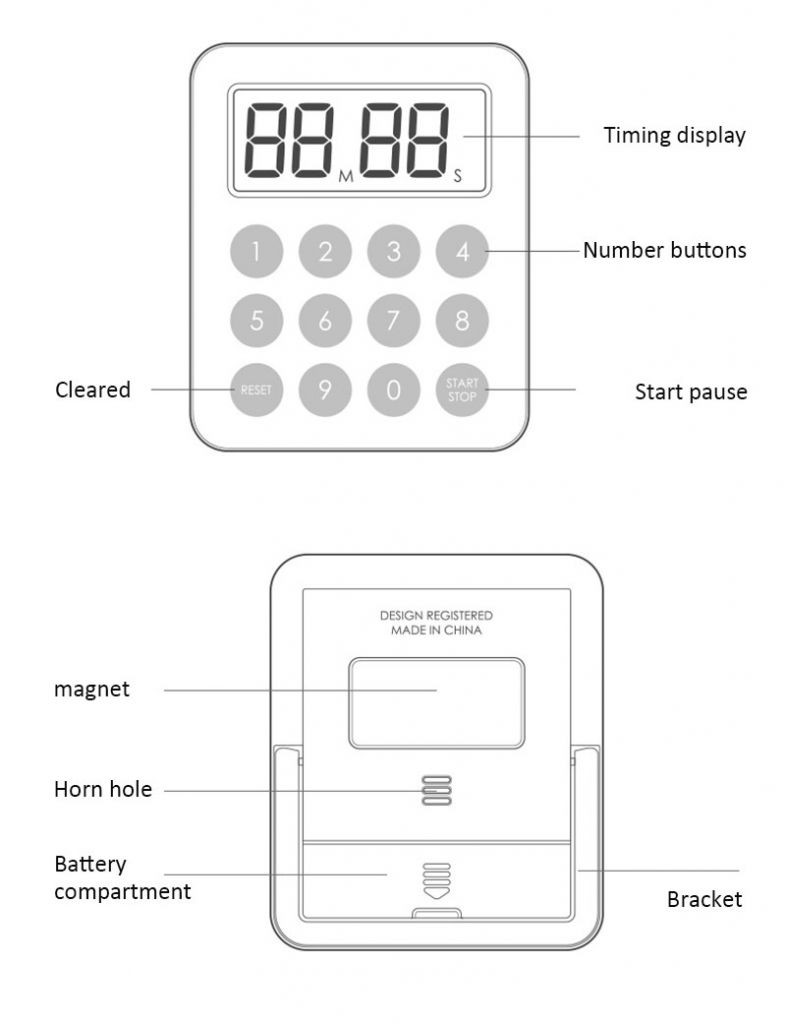 88 M 88 S

Timing display

1 2 3 4

Number buttons

5 6 7 8

Cleared

RESET 9 0 START STOP

Start pause

DESIGN REGISTERED
MADE IN CHINA

magnet

Horn hole

Battery compartment

Bracket