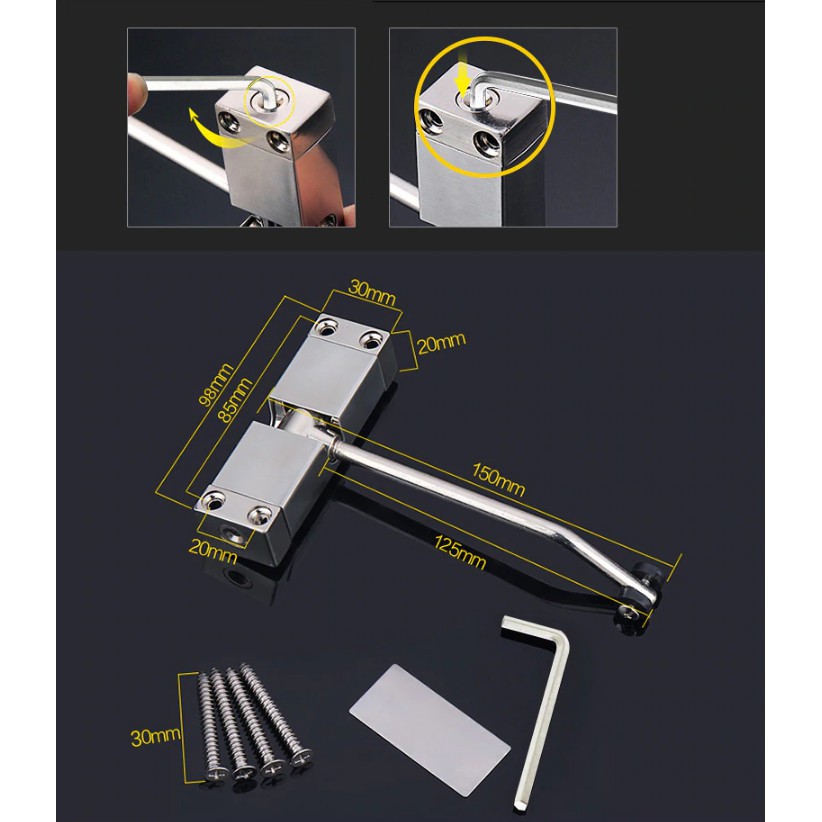 30mm
20mm
98mm
85mm
150mm
125mm
20mm
30mm