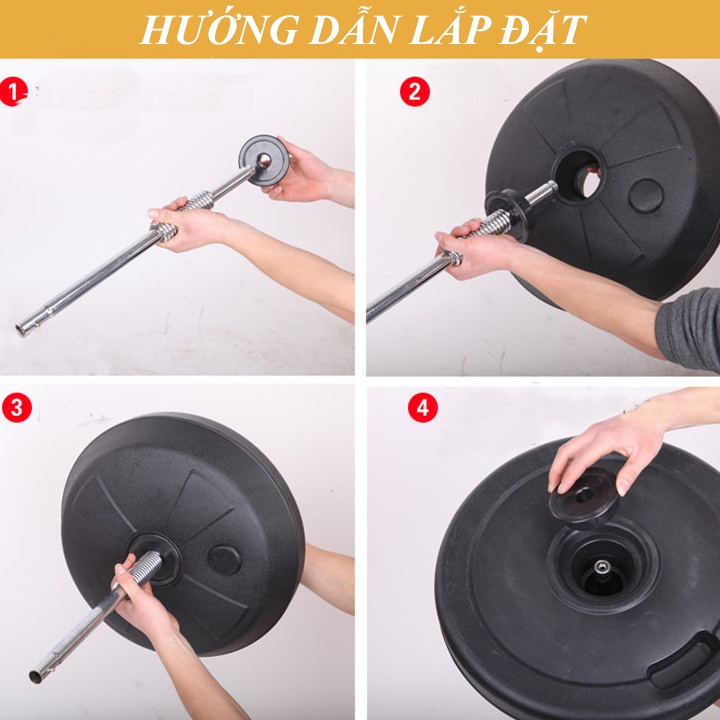 HƯỚNG DẪN LẮP ĐẶT

1

2

3

4