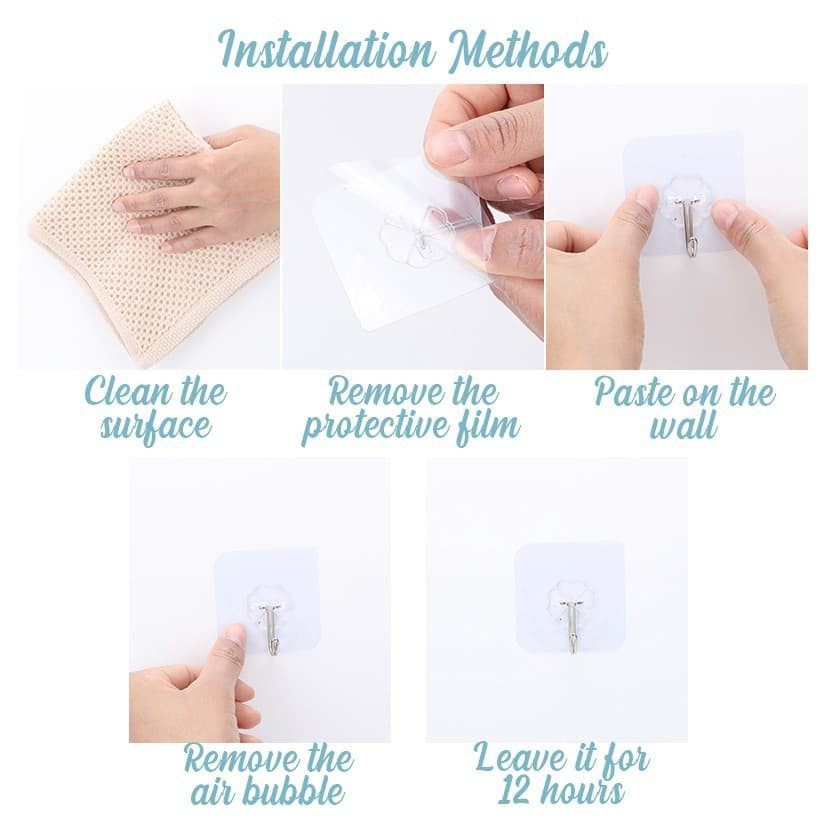 Installation Methods

Clean the surface

Remove the protective film

Paste on the wall

Remove the air bubble

Leave it for 12 hours