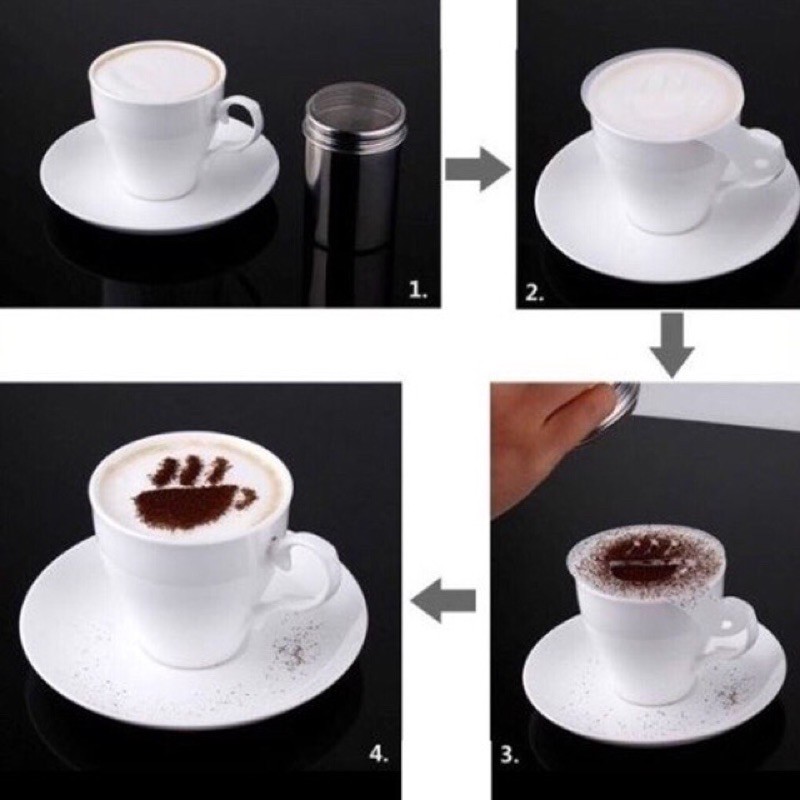 1.

2.

3.

4.