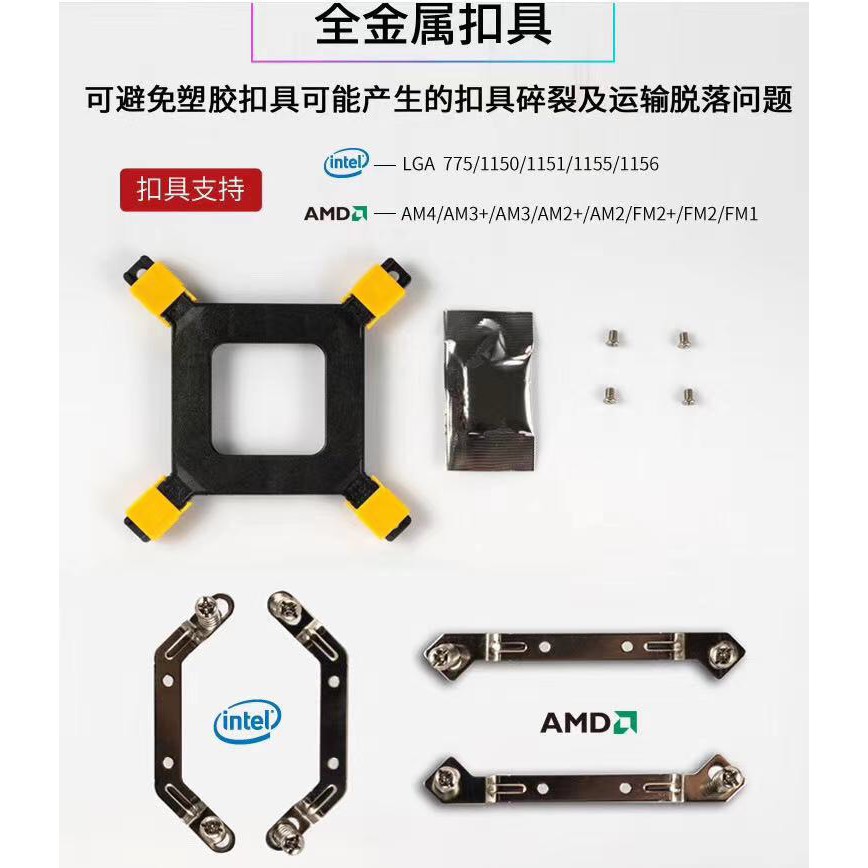 全金属扣具

可避免塑胶扣具可能产生的扣具碎裂及运输脱落问题

扣具支持

intel — LGA 775/1150/1151/1155/1156

AMD — AM4/AM3+/AM3/AM2+/AM2/FM2+/FM2/FM1

intel

AMD