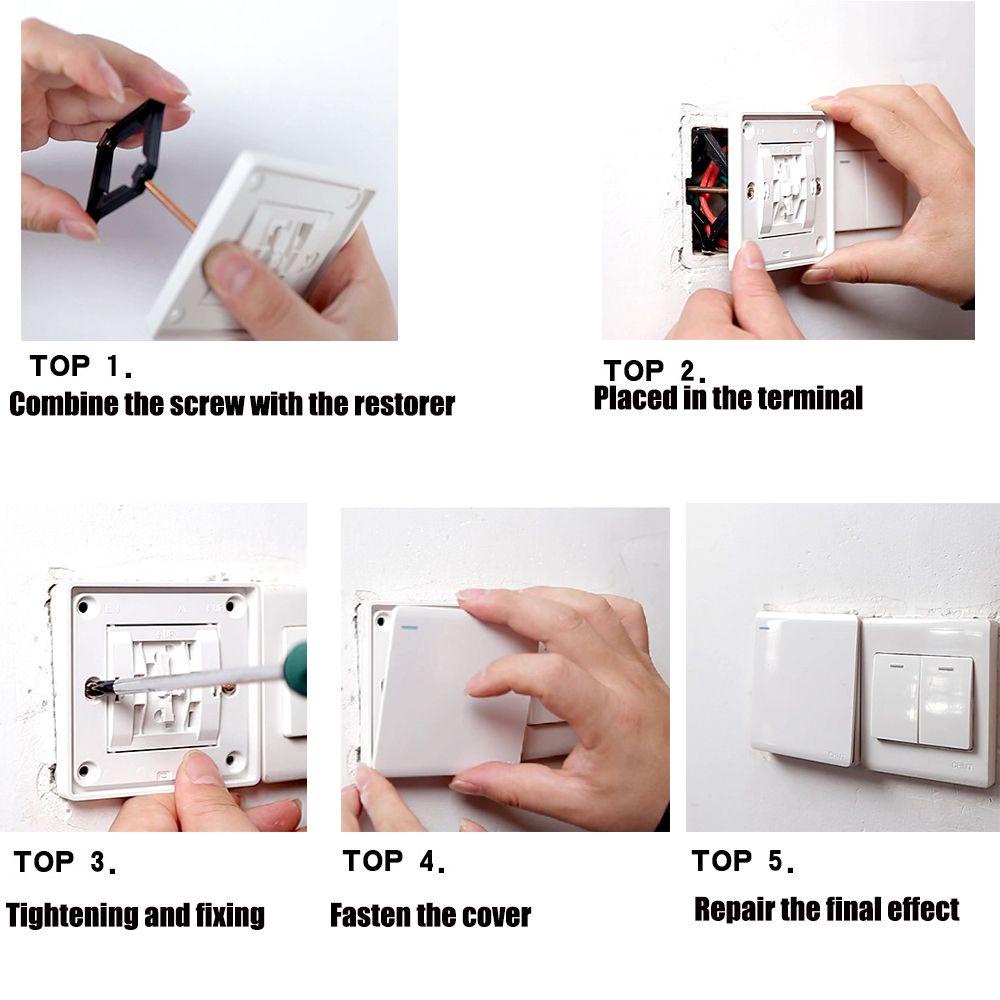 TOP 1.
Combine the screw with the restorer

TOP 2.
Placed in the terminal

TOP 3.
Tightening and fixing

TOP 4.
Fasten the cover

TOP 5.
Repair the final effect