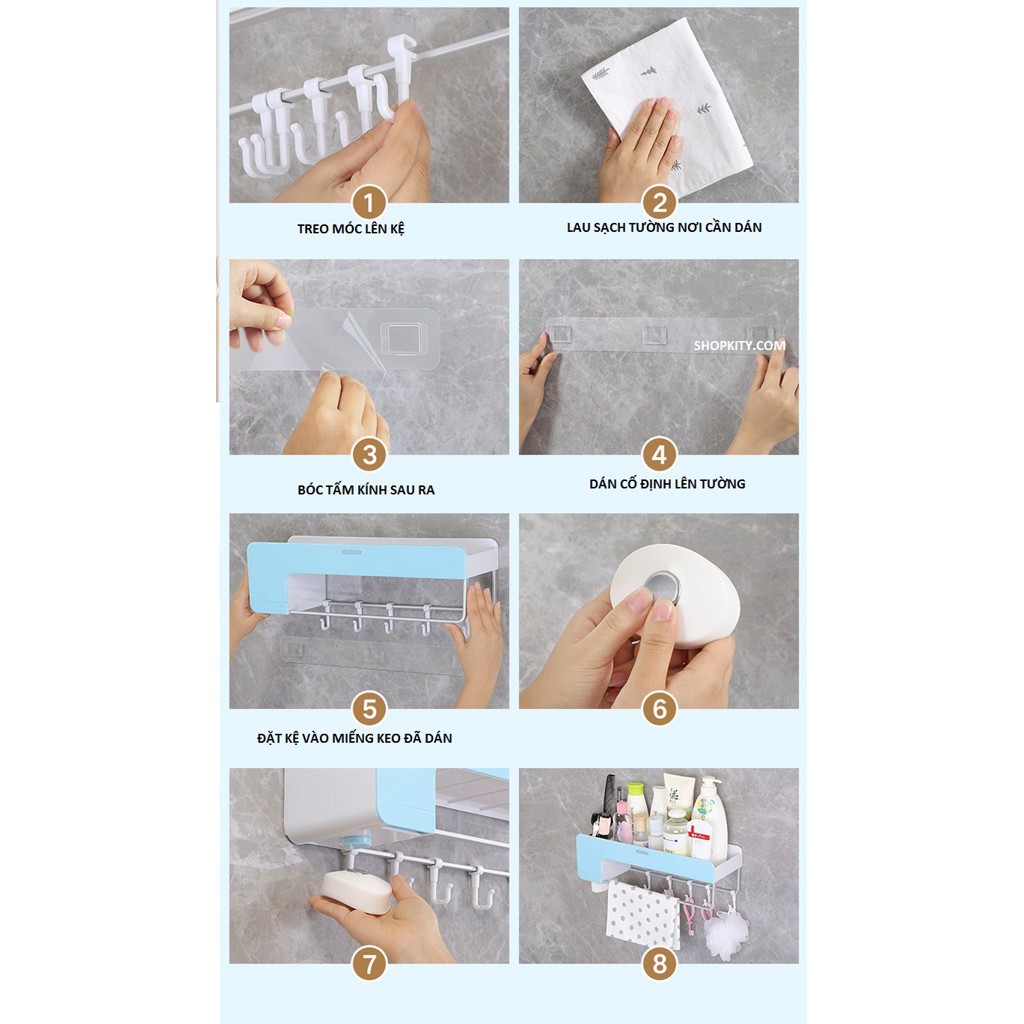 1
TREO MÓC LÊN KỆ

2
LAU SẠCH TƯỜNG NƠI CẦN DÁN

3
BÓC TẤM KÍNH SAU RA

SHOPKITY.COM
4
DÁN CỐ ĐỊNH LÊN TƯỜNG

ecoco
5
ĐẶT KỆ VÀO MIẾNG KEO ĐÃ DÁN

6

7

8