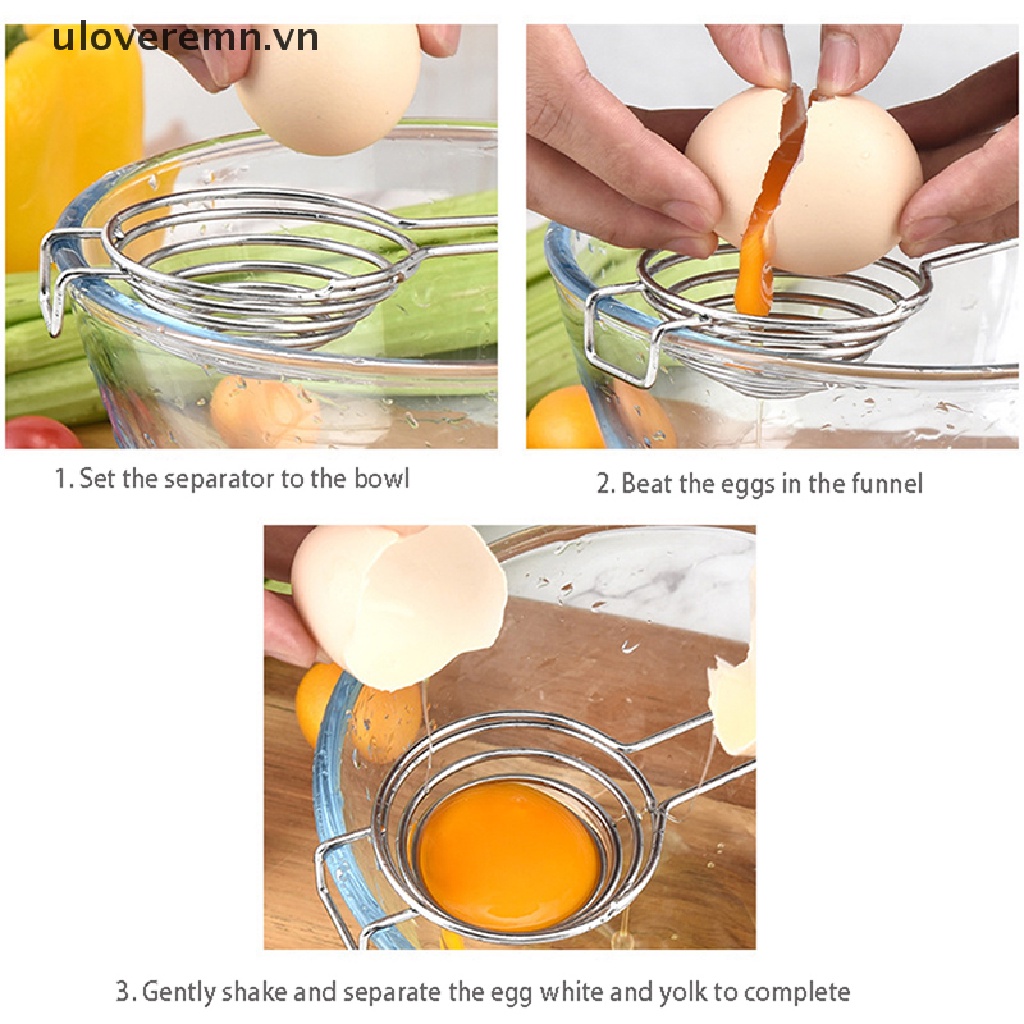 uloveremn.vn

1. Set the separator to the bowl

2. Beat the eggs in the funnel

3. Gently shake and separate the egg white and yolk to complete