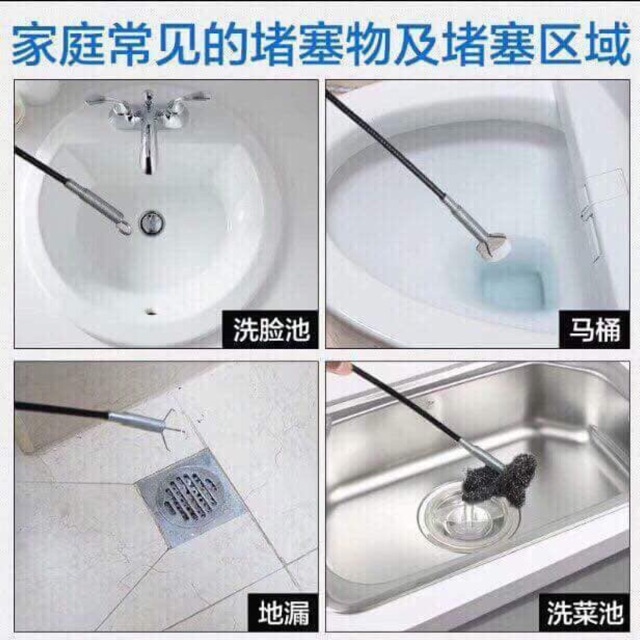 家庭常见的堵塞物及堵塞区域

洗脸池

马桶

地漏

洗菜池