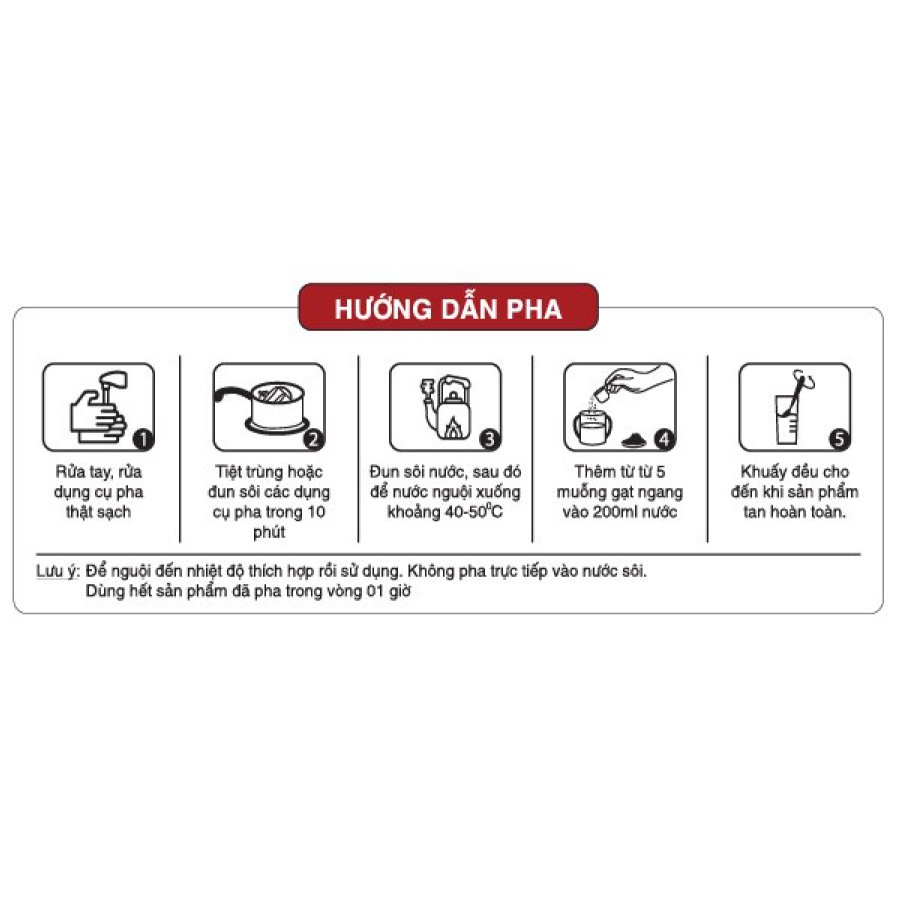 HƯỚNG DẪN PHA

1

Rửa tay, rửa dụng cụ pha thật sạch

2

Tiệt trùng hoặc đun sôi các dụng cụ pha trong 10 phút

3

Đun sôi nước, sau đó để nước nguội xuống khoảng 40-50$^0$C

4

Thêm từ từ 5 muỗng gạt ngang vào 200ml nước

5

Khuấy đều cho đến khi sản phẩm tan hoàn toàn.

Lưu ý: Để nguội đến nhiệt độ thích hợp rồi sử dụng. Không pha trực tiếp vào nước sôi.
Dùng hết sản phẩm đã pha trong vòng 01 giờ