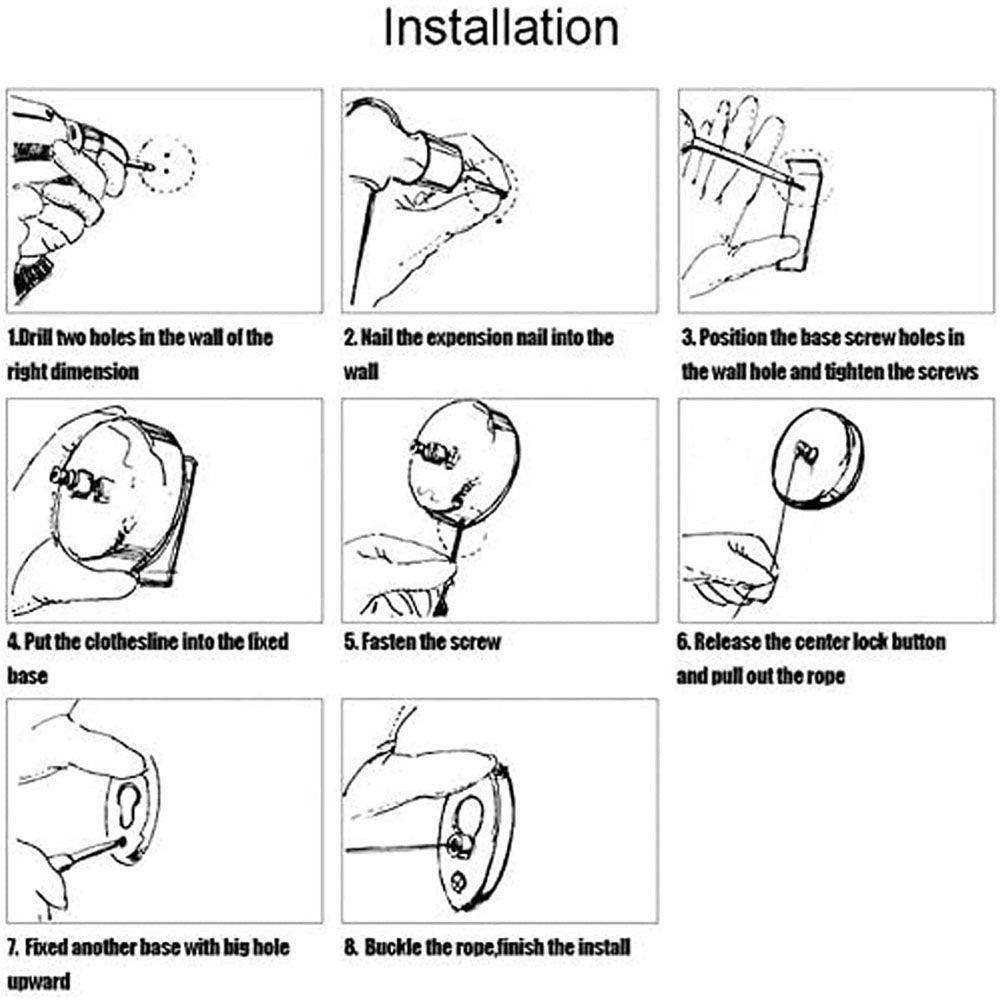 Installation

1.Drill two holes in the wall of the right dimension

2. Nail the expension nail into the wall

3. Position the base screw holes in the wall hole and tighten the screws

4. Put the clothesline into the fixed base

5. Fasten the screw

6. Release the center lock button and pull out the rope

7. Fixed another base with big hole upward

8. Buckle the rope,finish the install