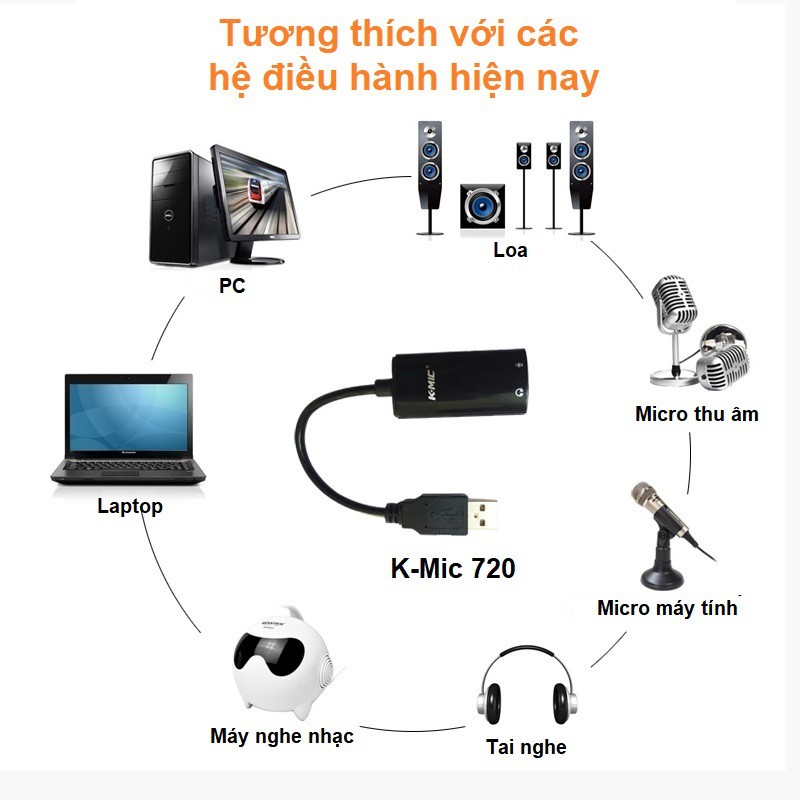 Tương thích với các hệ điều hành hiện nay

PC

Loa

Micro thu âm

Laptop

K-MIC

K-Mic 720

Micro máy tính

Máy nghe nhạc

Tai nghe