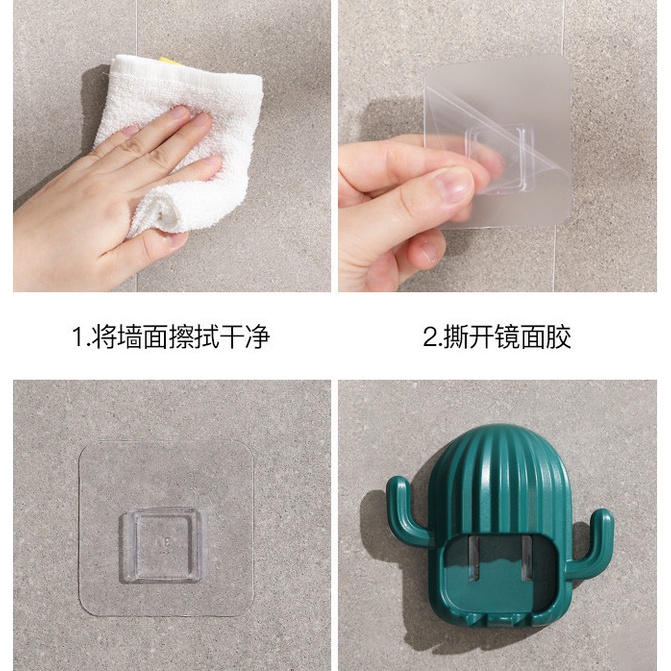 1.将墙面擦拭干净

2.撕开镜面胶