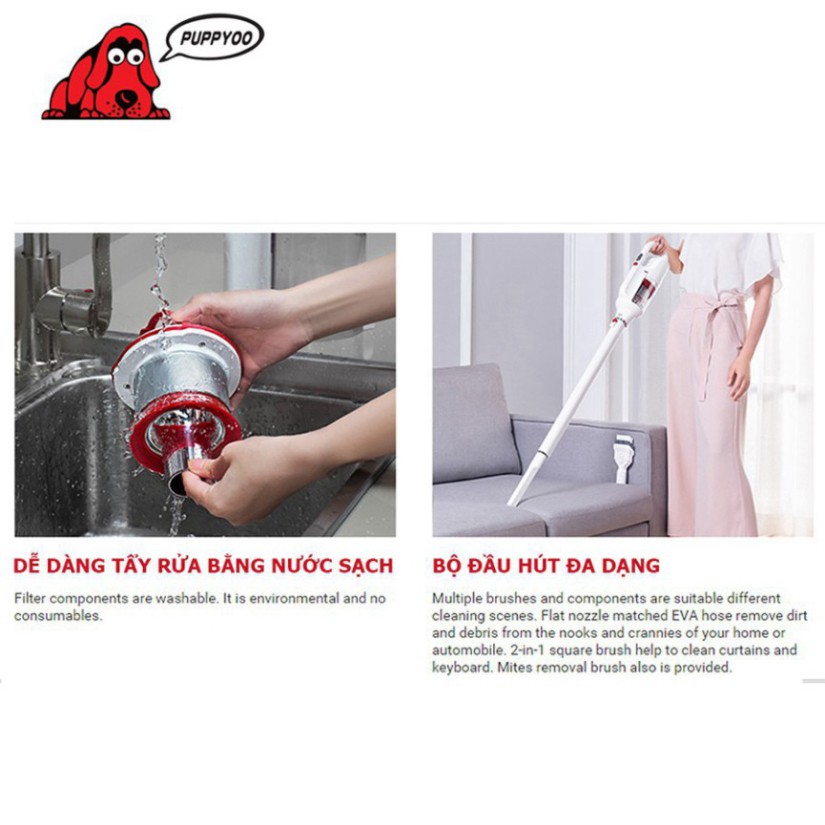 PUPPYOO

DỄ DÀNG TẨY RỬA BẰNG NƯỚC SẠCH

Filter components are washable. It is environmental and no consumables.

BỘ ĐẦU HÚT ĐA DẠNG

Multiple brushes and components are suitable different cleaning scenes. Flat nozzle matched EVA hose remove dirt and debris from the nooks and crannies of your home or automobile. 2-in-1 square brush help to clean curtains and keyboard. Mites removal brush also is provided.