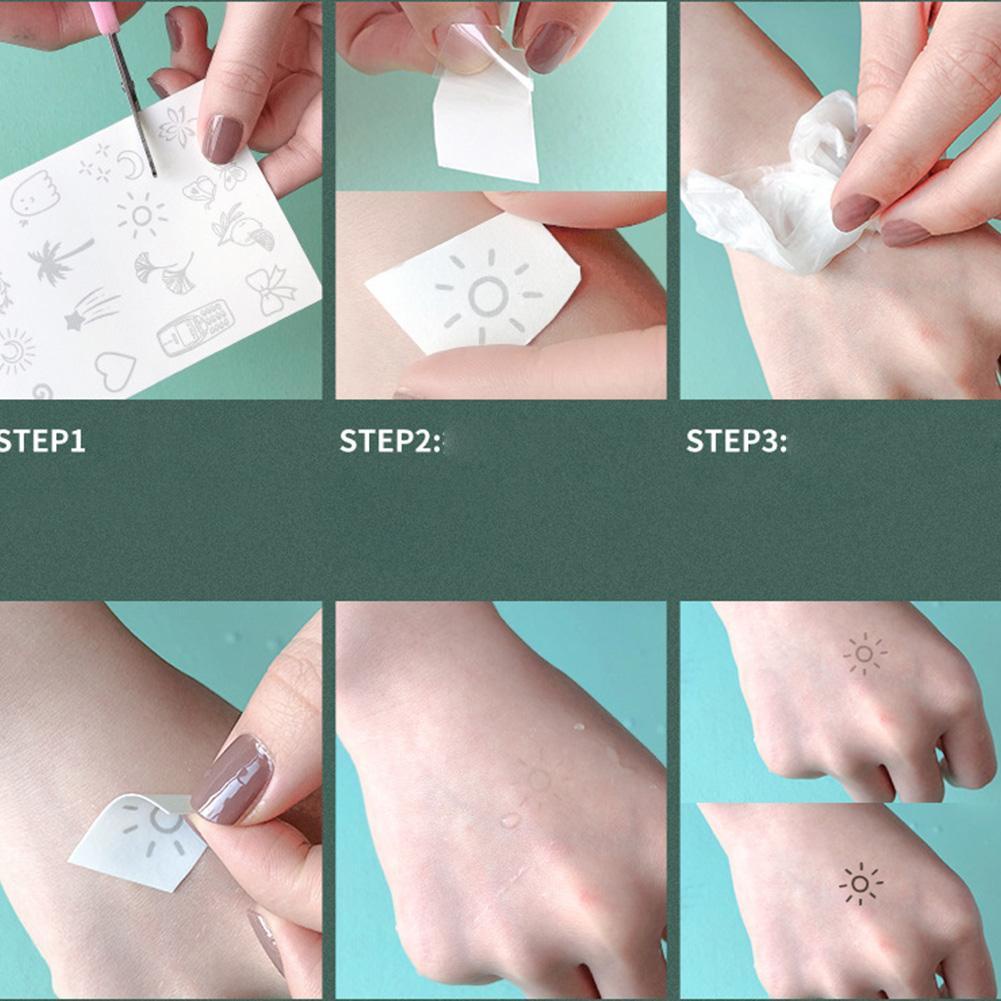 STEP1

STEP2:

STEP3: