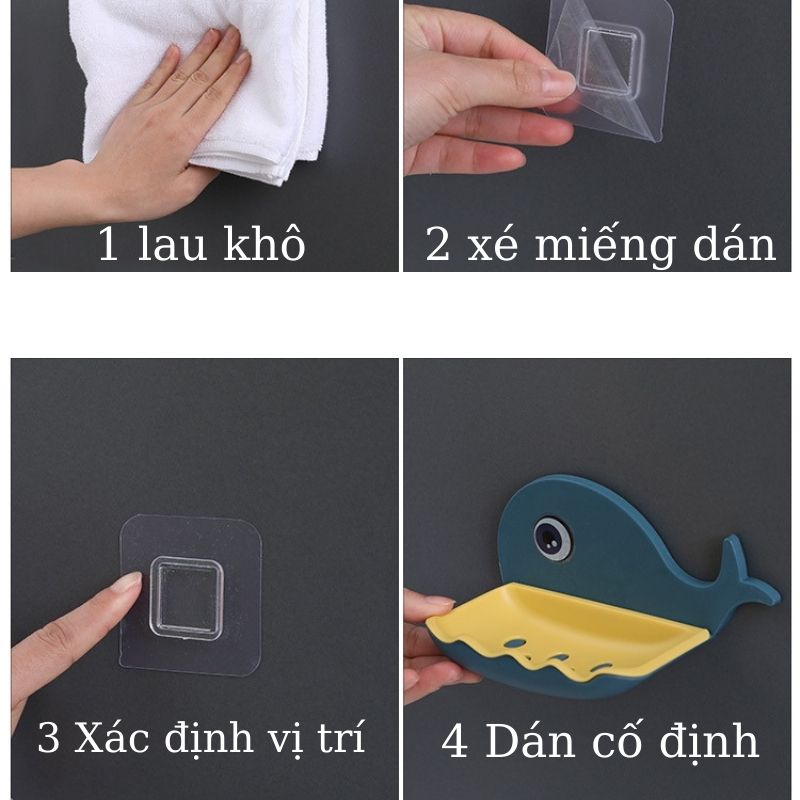 1 lau khô

2 xé miếng dán

3 Xác định vị trí

4 Dán cố định