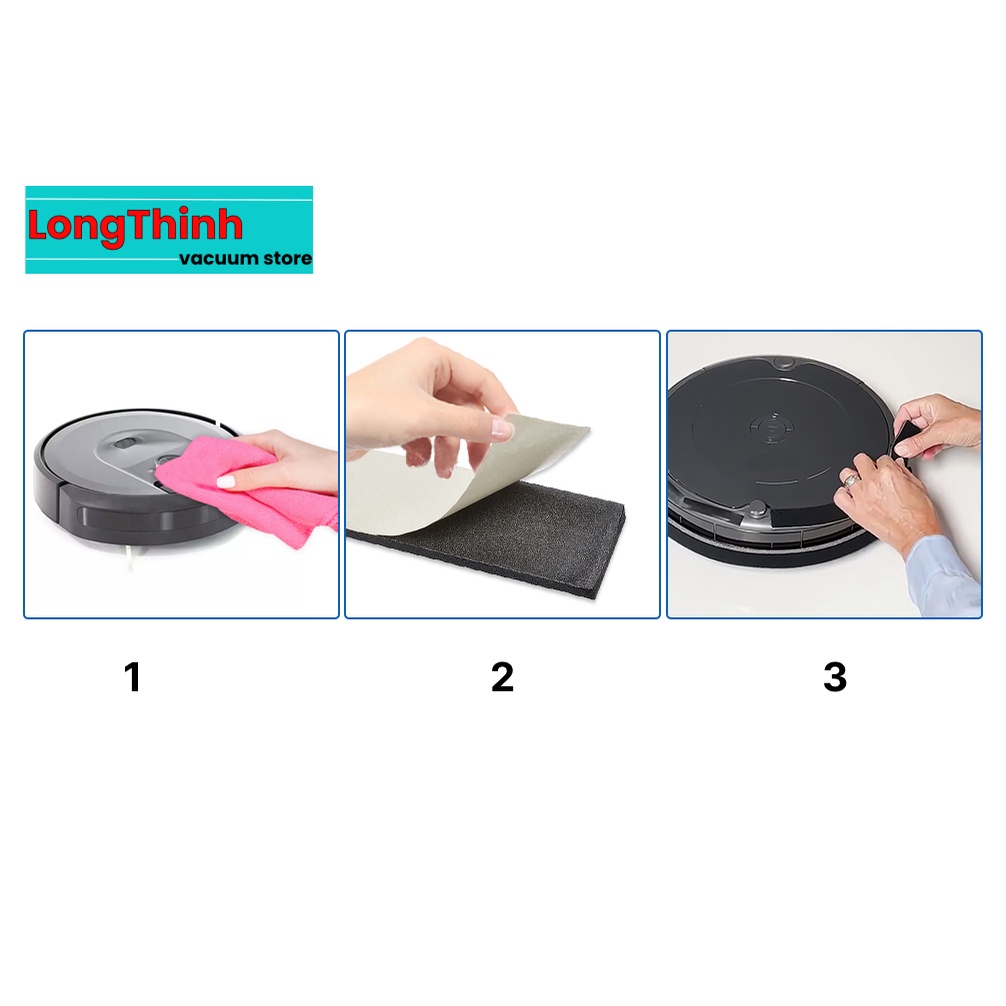 LongThinh
vacuum store

1

2

3