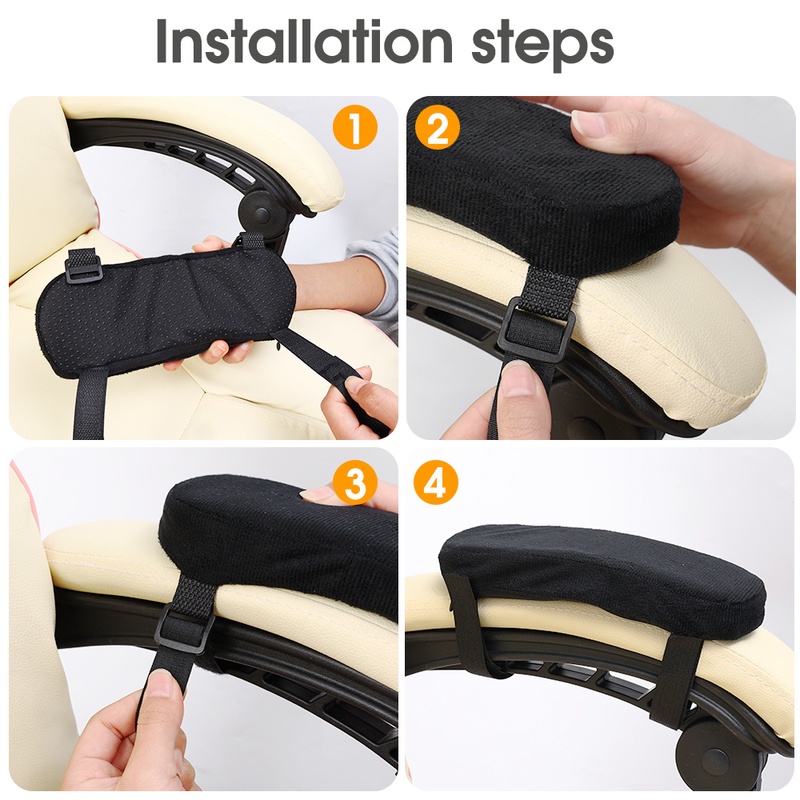 Installation steps

1

2

3

4