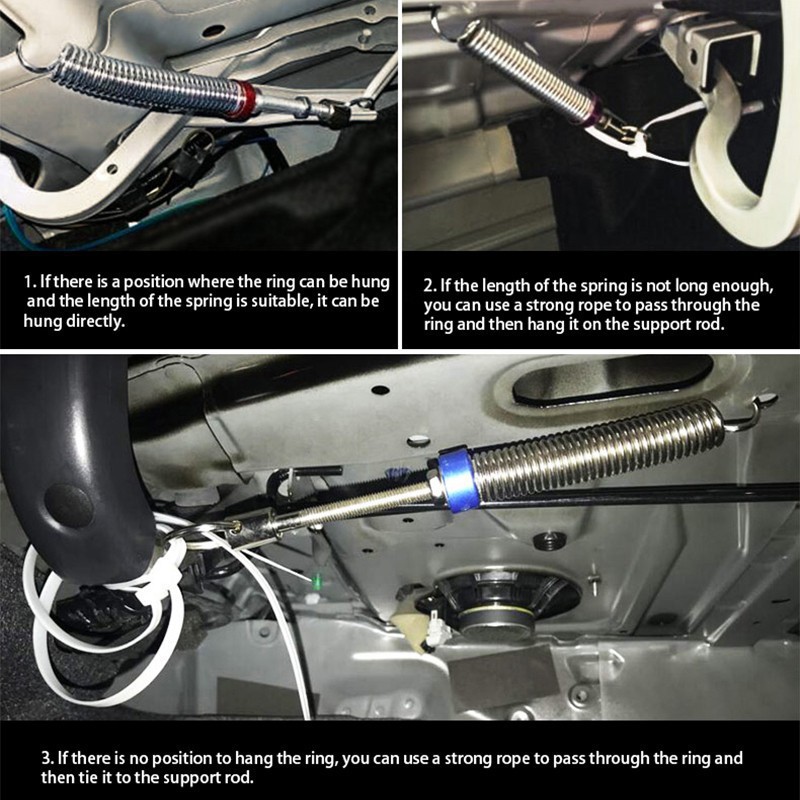 1. If there is a position where the ring can be hung and the length of the spring is suitable, it can be hung directly.

2. If the length of the spring is not long enough, you can use a strong rope to pass through the ring and then hang it on the support rod.

3. If there is no position to hang the ring, you can use a strong rope to pass through the ring and then tie it to the support rod.