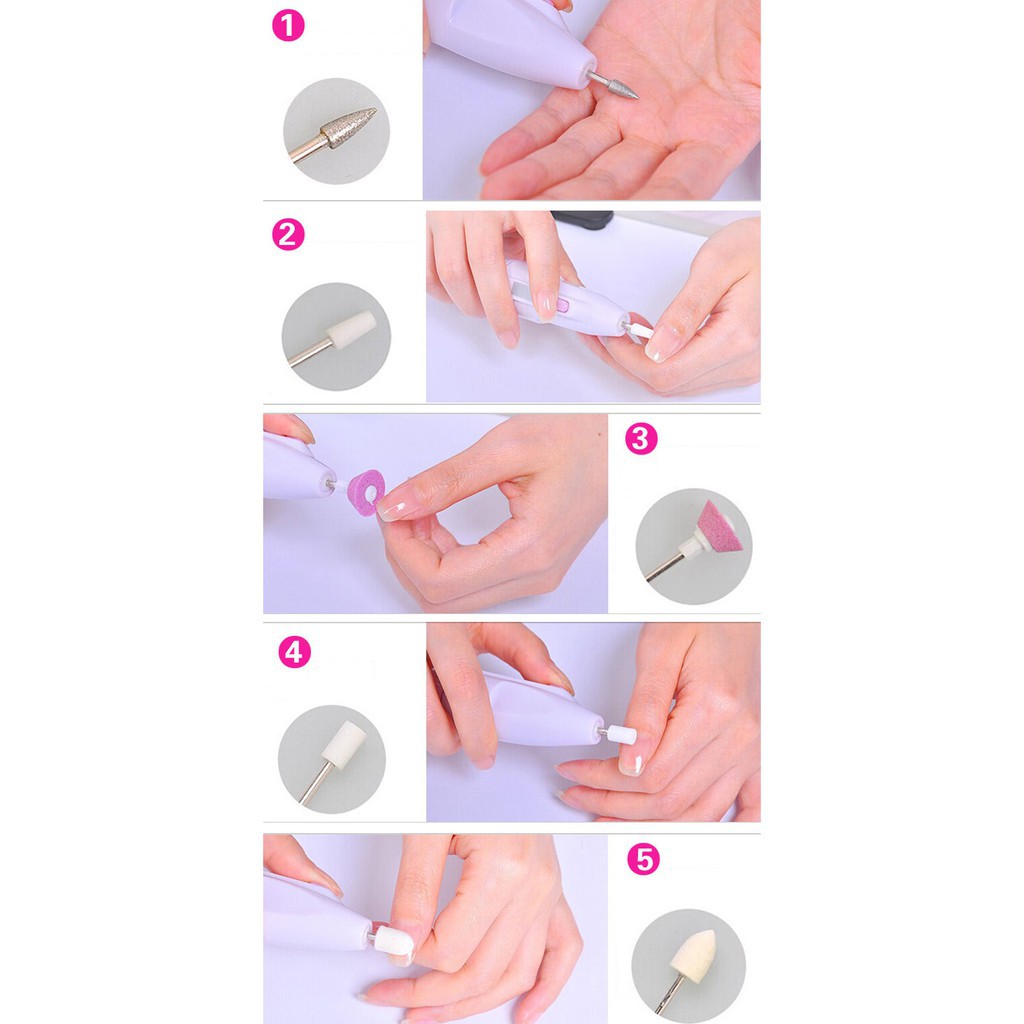 1

2

3

4

5