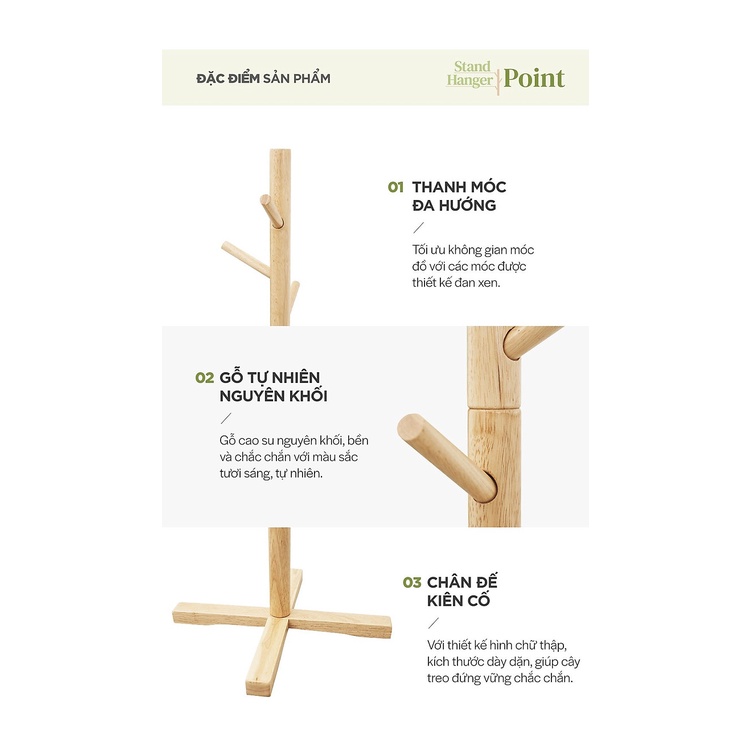 ĐẶC ĐIỂM SẢN PHẨM

Stand Hanger Point

01 THANH MÓC ĐA HƯỚNG

/

Tối ưu không gian móc đồ với các móc được thiết kế đan xen.

02 GỖ TỰ NHIÊN NGUYÊN KHỐI

/

Gỗ cao su nguyên khối, bền và chắc chắn với màu sắc tươi sáng, tự nhiên.

03 CHÂN ĐẾ KIÊN CỐ

/

Với thiết kế hình chữ thập, kích thước dày dặn, giúp cây treo đứng vững chắc chắn.