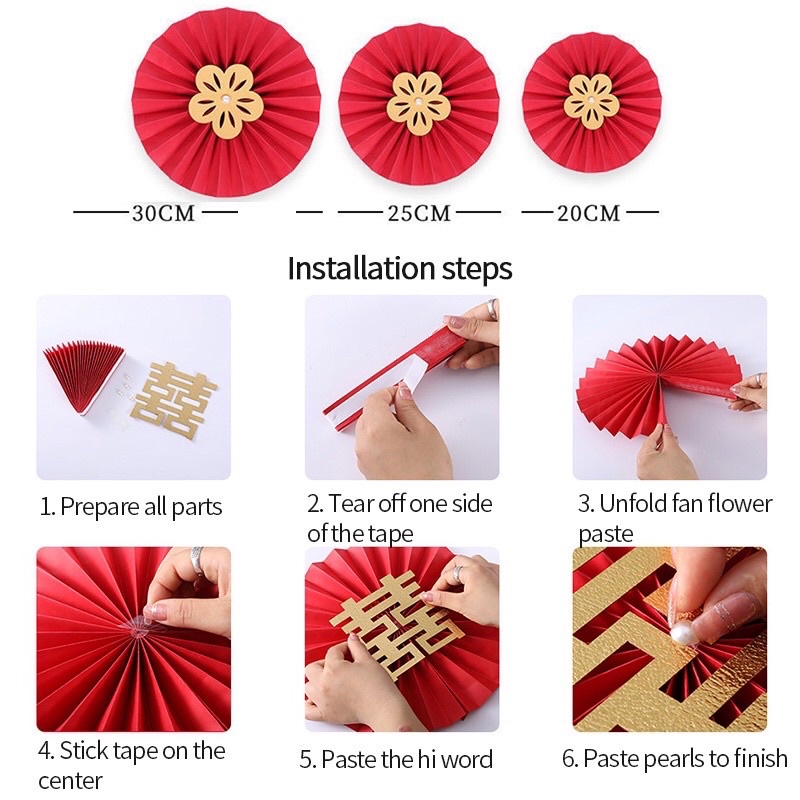 30CM

25CM

20CM

Installation steps

1. Prepare all parts

2. Tear off one side of the tape

3. Unfold fan flower paste

4. Stick tape on the center

5. Paste the hi word

6. Paste pearls to finish