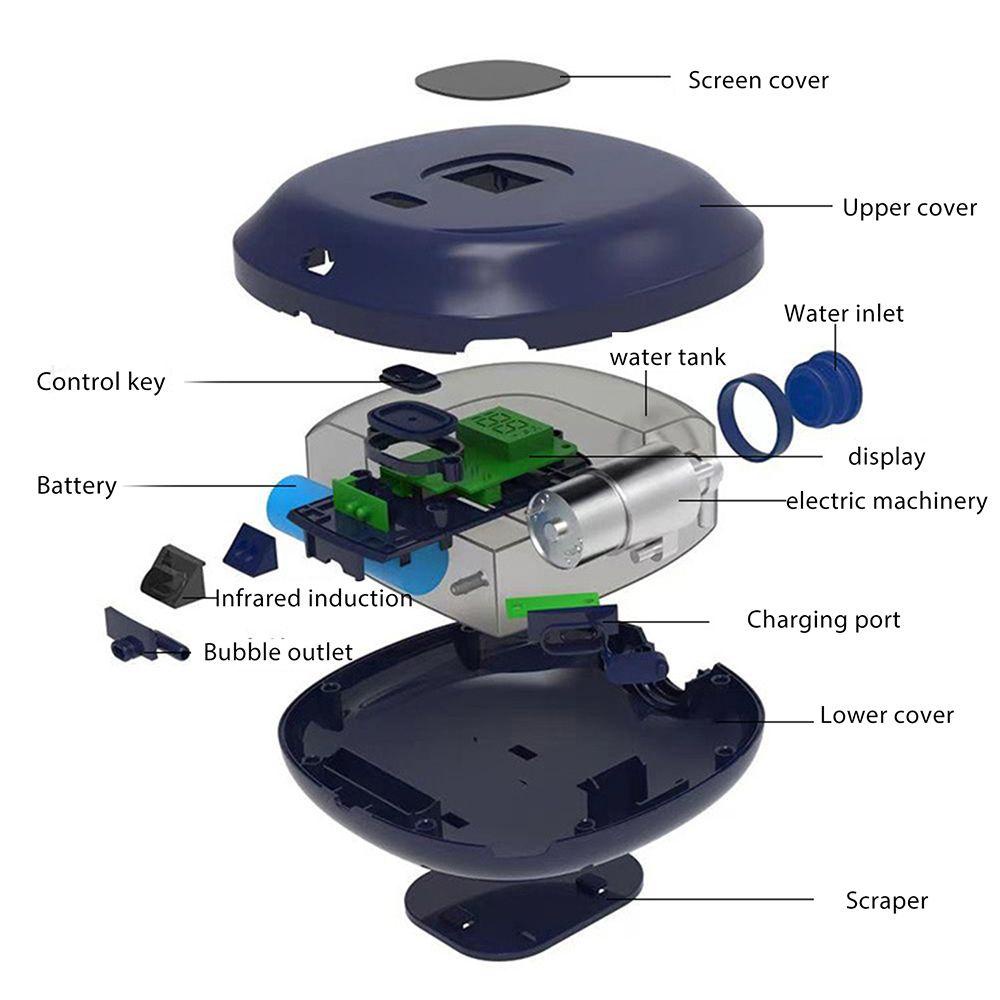 Screen cover
Upper cover
Water inlet
water tank
Control key
display
Battery
electric machinery
Infrared induction
Charging port
Bubble outlet
Lower cover
Scraper