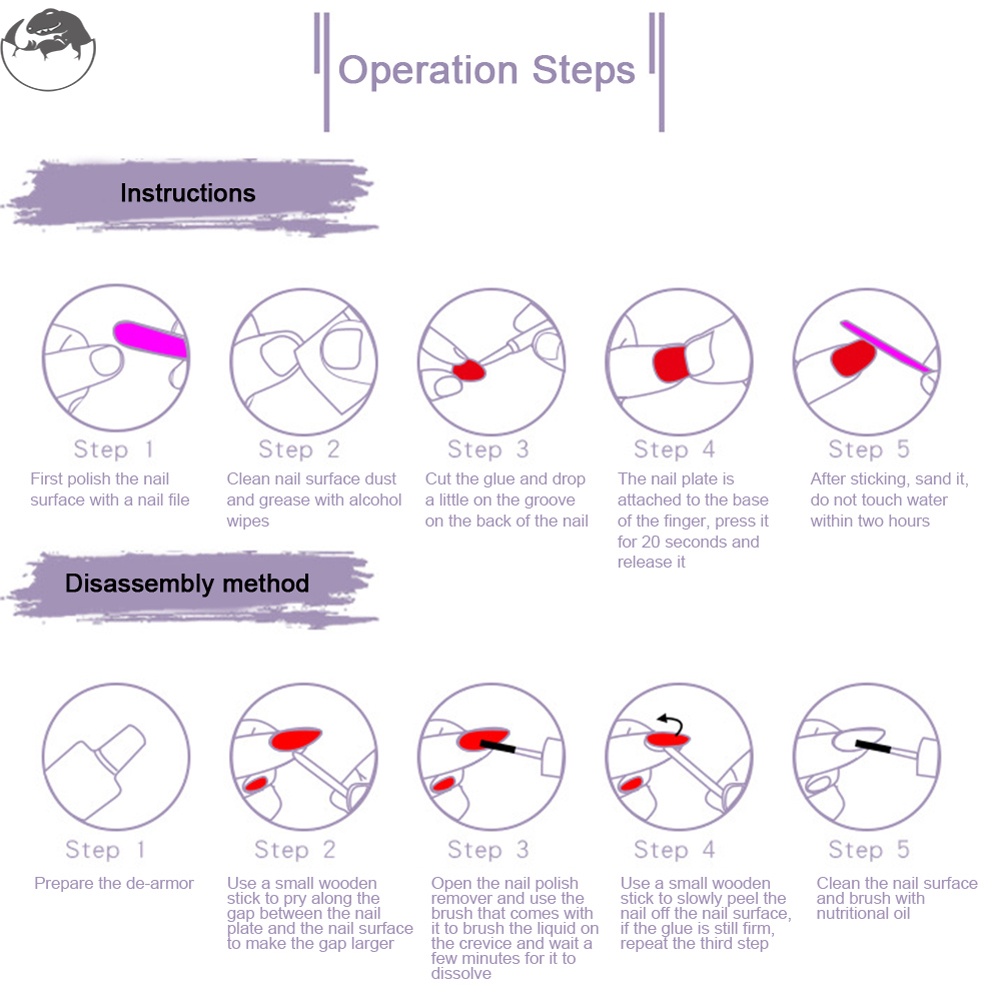 Operation Steps

Instructions

Step 1
First polish the nail surface with a nail file

Step 2
Clean nail surface dust and grease with alcohol wipes

Step 3
Cut the glue and drop a little on the groove on the back of the nail

Step 4
The nail plate is attached to the base of the finger, press it for 20 seconds and release it

Step 5
After sticking, sand it, do not touch water within two hours

Disassembly method

Step 1
Prepare the de-armor

Step 2
Use a small wooden stick to pry along the gap between the nail plate and the nail surface to make the gap larger

Step 3
Open the nail polish remover and use the brush that comes with it to brush the liquid on the crevice and wait a few minutes for it to dissolve

Step 4
Use a small wooden stick to slowly peel the nail off the nail surface, if the glue is still firm, repeat the third step

Step 5
Clean the nail surface and brush with nutritional oil