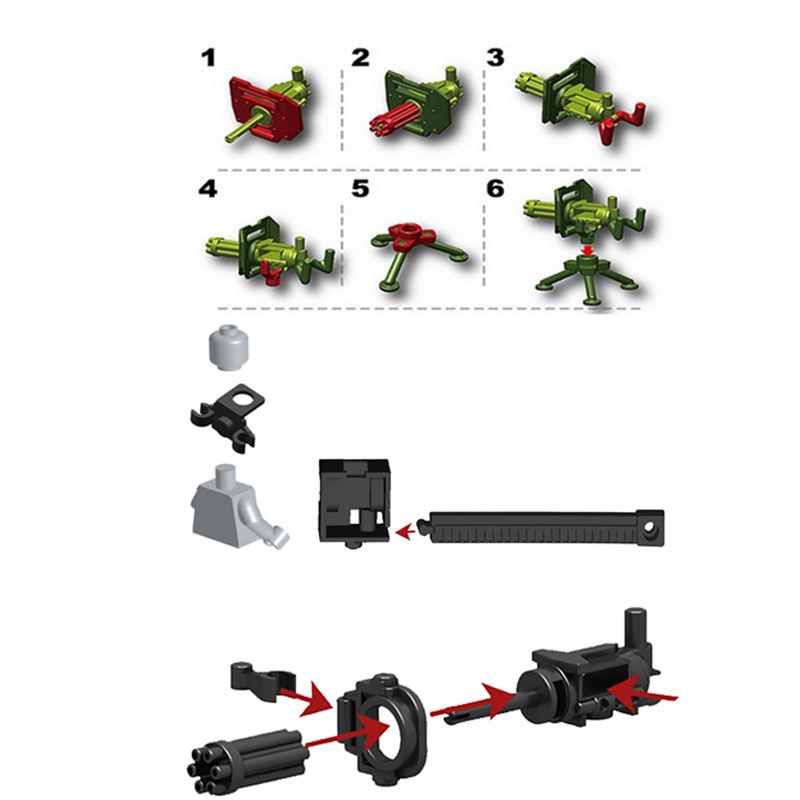 1
2
3
4
5
6