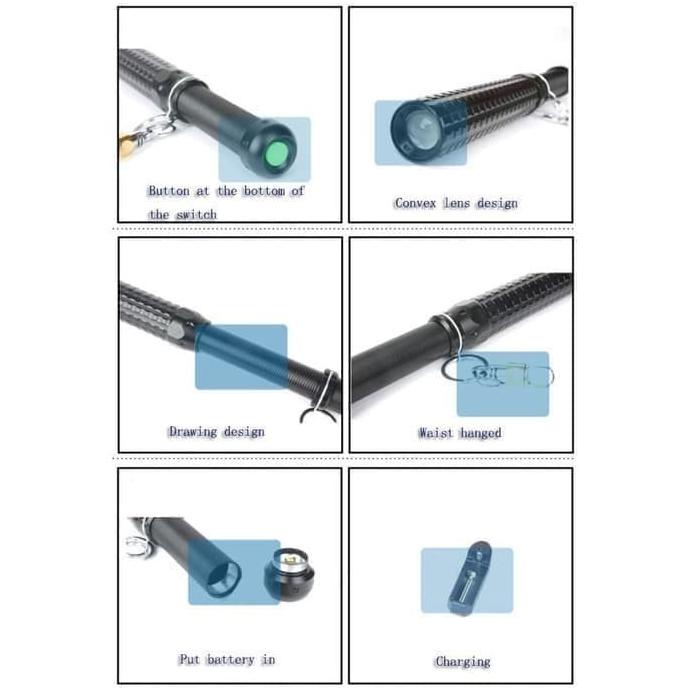 Button at the bottom of the switch

Convex lens design

Drawing design

Waist hanged

Put battery in

Charging