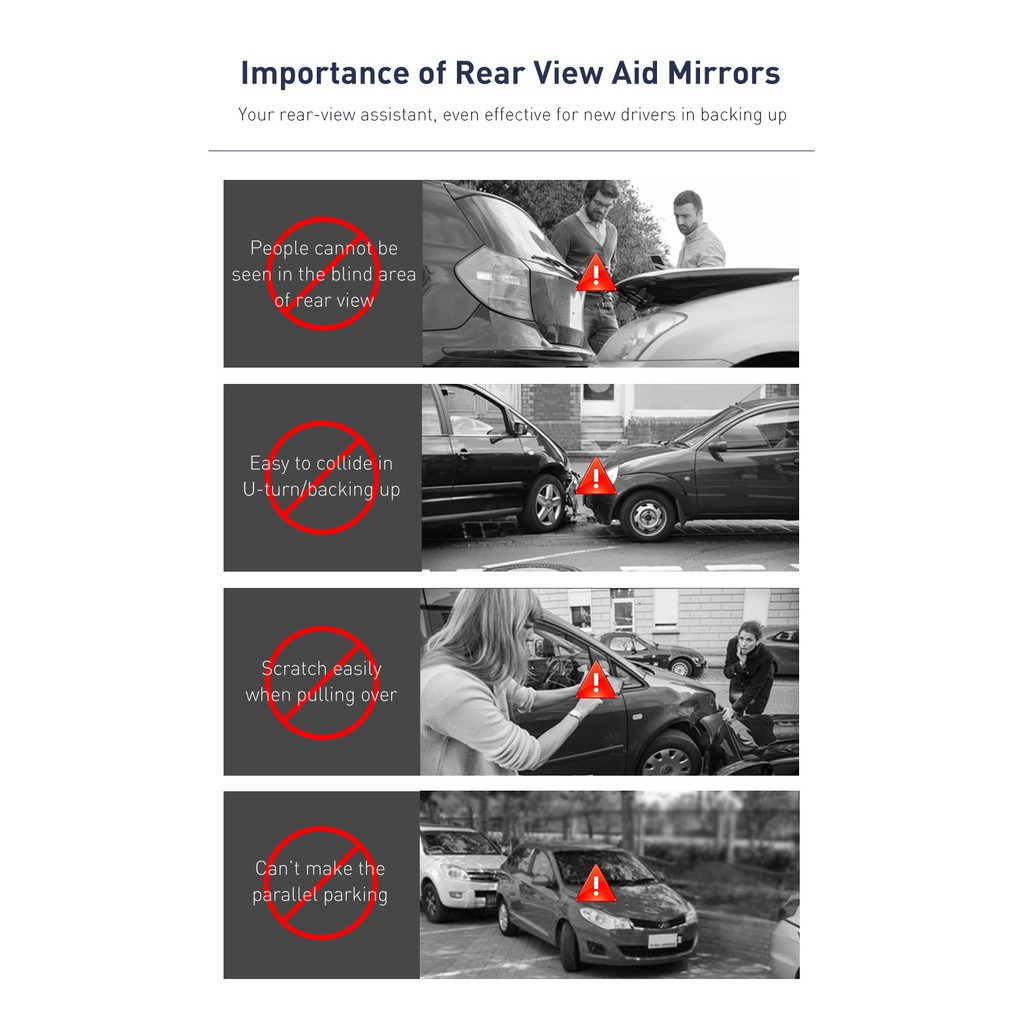 Importance of Rear View Aid Mirrors

Your rear-view assistant, even effective for new drivers in backing up

People cannot be seen in the blind area of rear view

Easy to collide in U-turn/backing up

Scratch easily when pulling over

Can't make the parallel parking