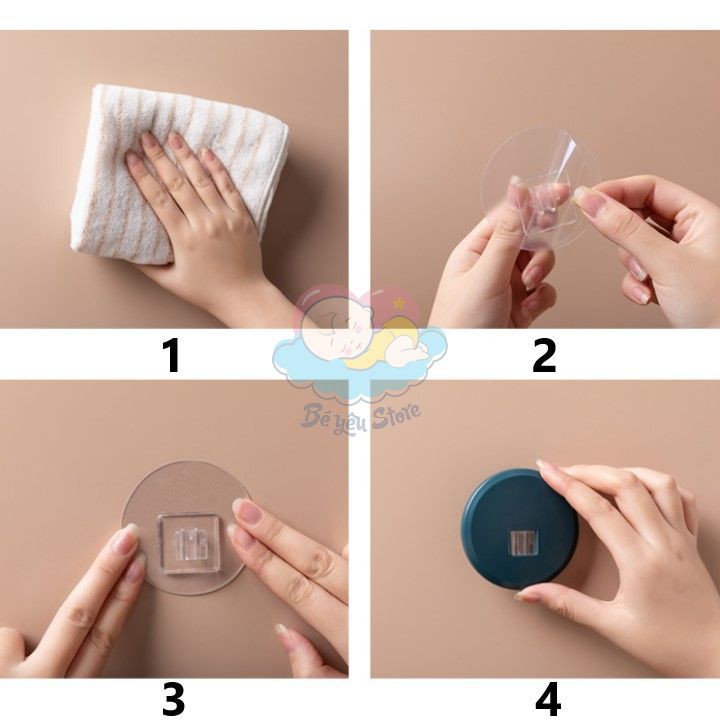 1

2

Bé yêu Store

3

4