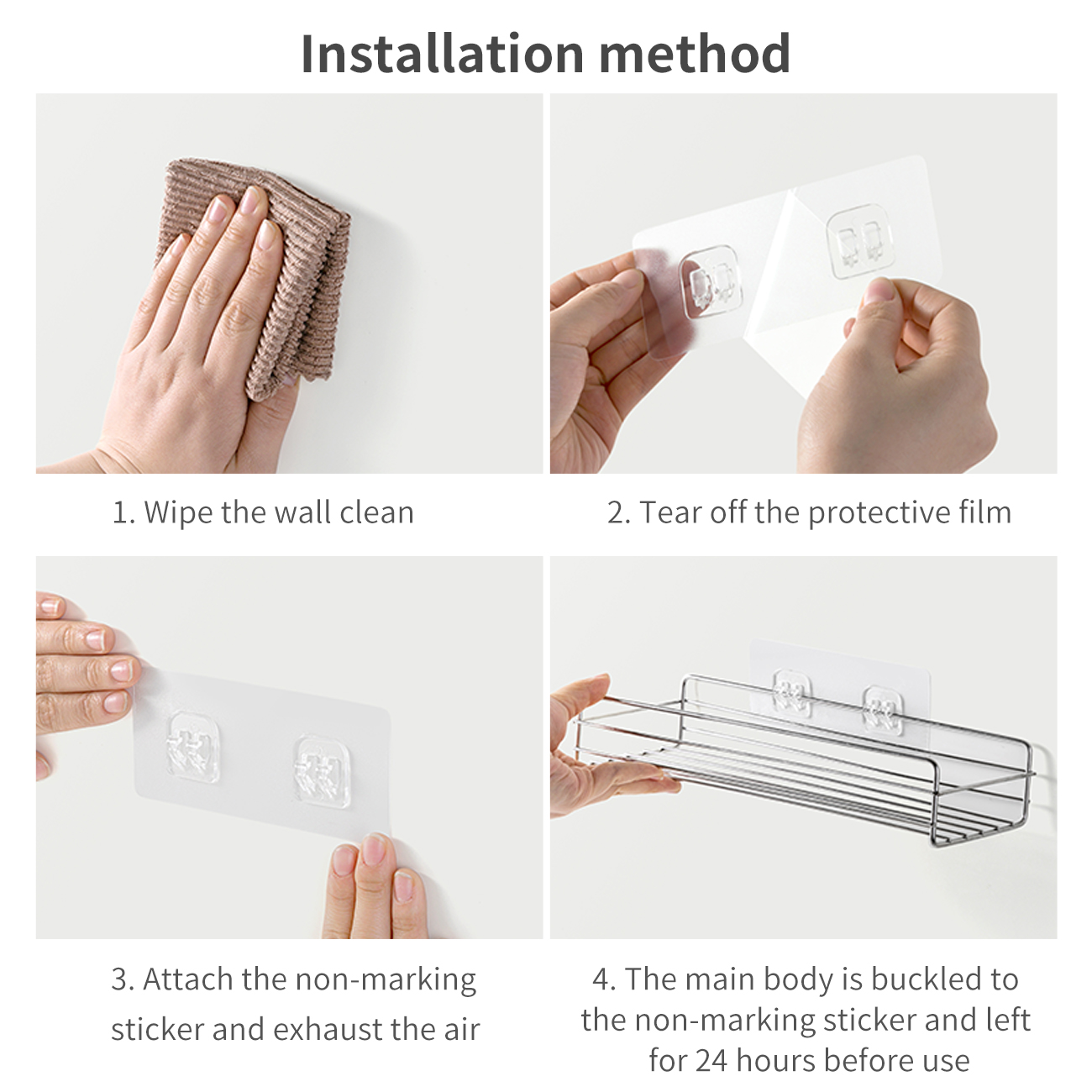 Installation method

1. Wipe the wall clean

2. Tear off the protective film

3. Attach the non-marking sticker and exhaust the air

4. The main body is buckled to the non-marking sticker and left for 24 hours before use