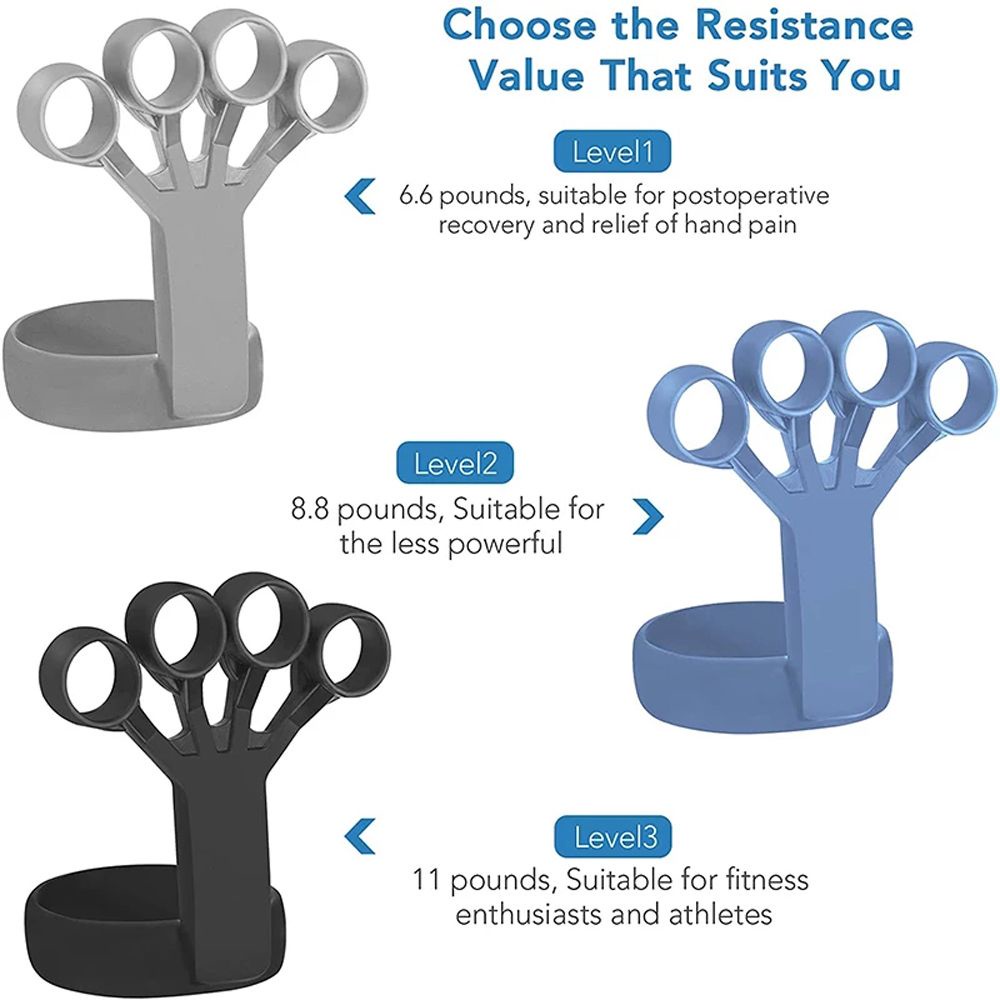 Choose the Resistance Value That Suits You

Level1

6.6 pounds, suitable for postoperative recovery and relief of hand pain

Level2

8.8 pounds, Suitable for the less powerful

Level3

11 pounds, Suitable for fitness enthusiasts and athletes