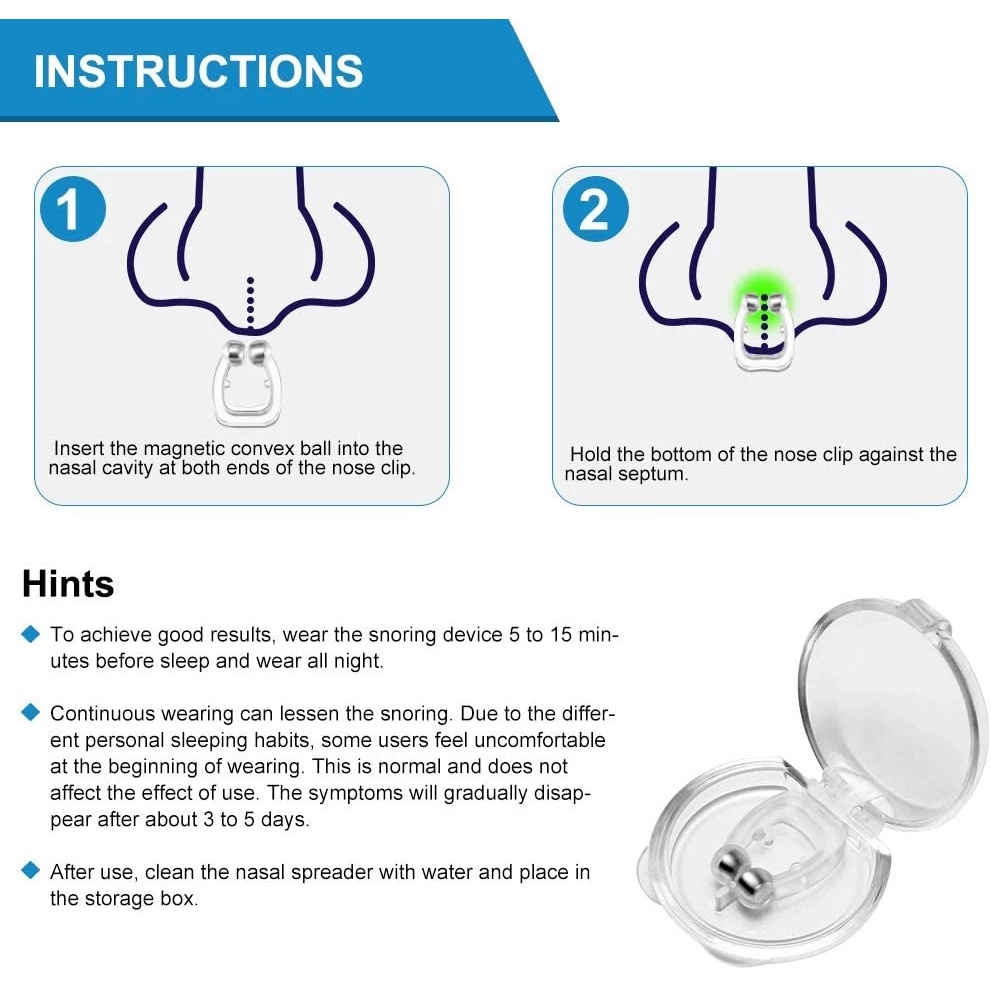 INSTRUCTIONS

1

Insert the magnetic convex ball into the nasal cavity at both ends of the nose clip.

2

Hold the bottom of the nose clip against the nasal septum.

Hints

◆ To achieve good results, wear the snoring device 5 to 15 minutes before sleep and wear all night.

◆ Continuous wearing can lessen the snoring. Due to the different personal sleeping habits, some users feel uncomfortable at the beginning of wearing. This is normal and does not affect the effect of use. The symptoms will gradually disappear after about 3 to 5 days.

◆ After use, clean the nasal spreader with water and place in the storage box.