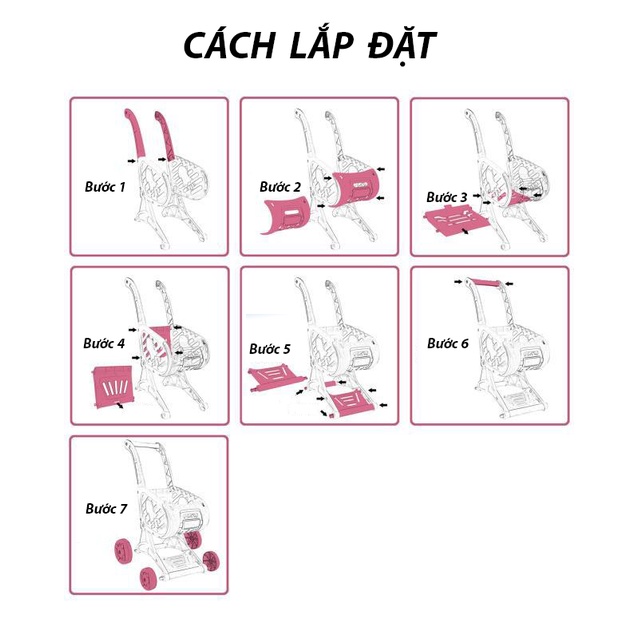 CÁCH LẮP ĐẶT

Bước 1

Bước 2

Bước 3

Bước 4

Bước 5

Bước 6

Bước 7