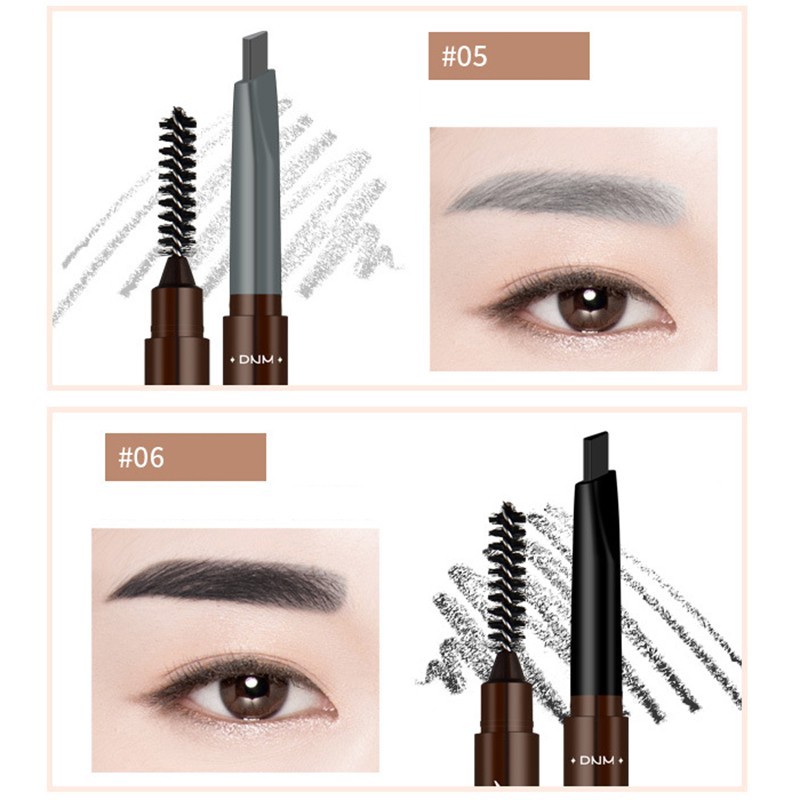 #05

DNM

#06

DNM