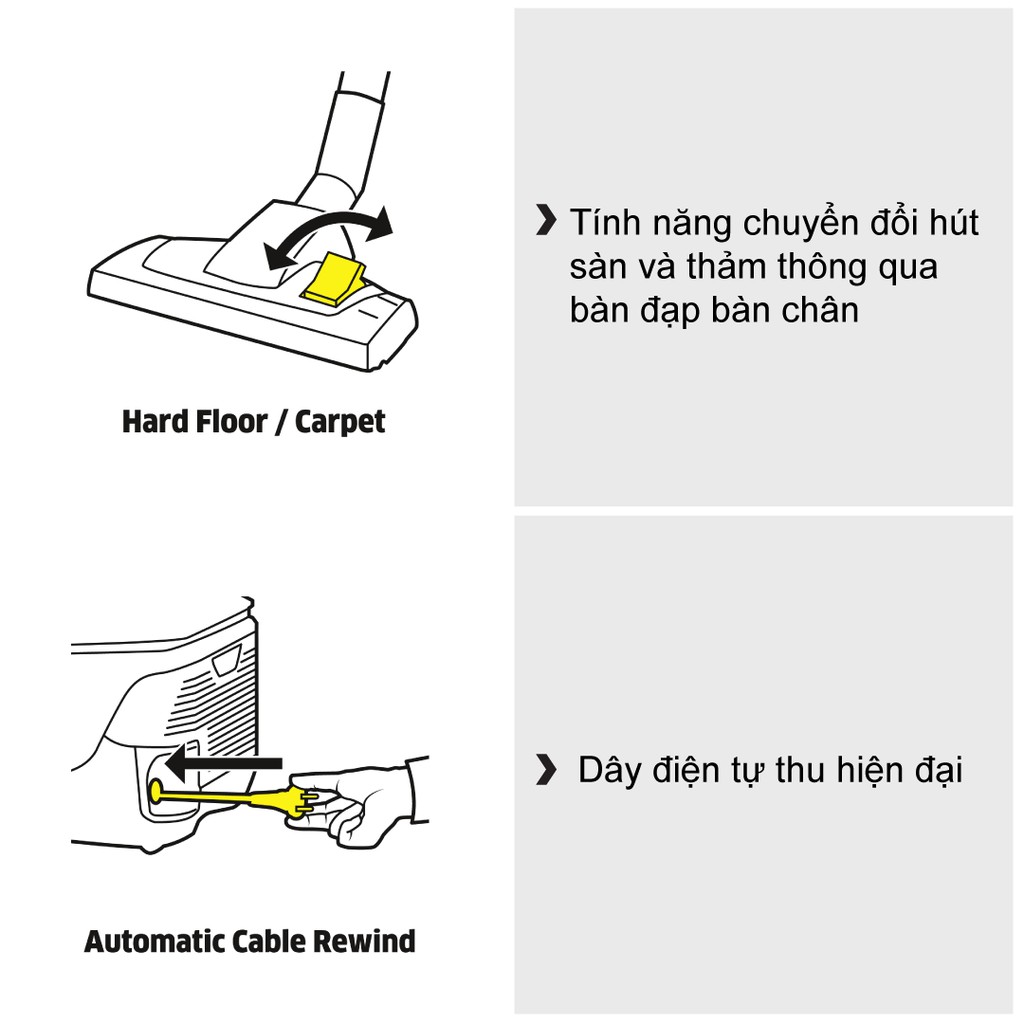 Hard Floor / Carpet

› Tính năng chuyển đổi hút sàn và thảm thông qua bàn đạp bàn chân

Automatic Cable Rewind

› Dây điện tự thu hiện đại