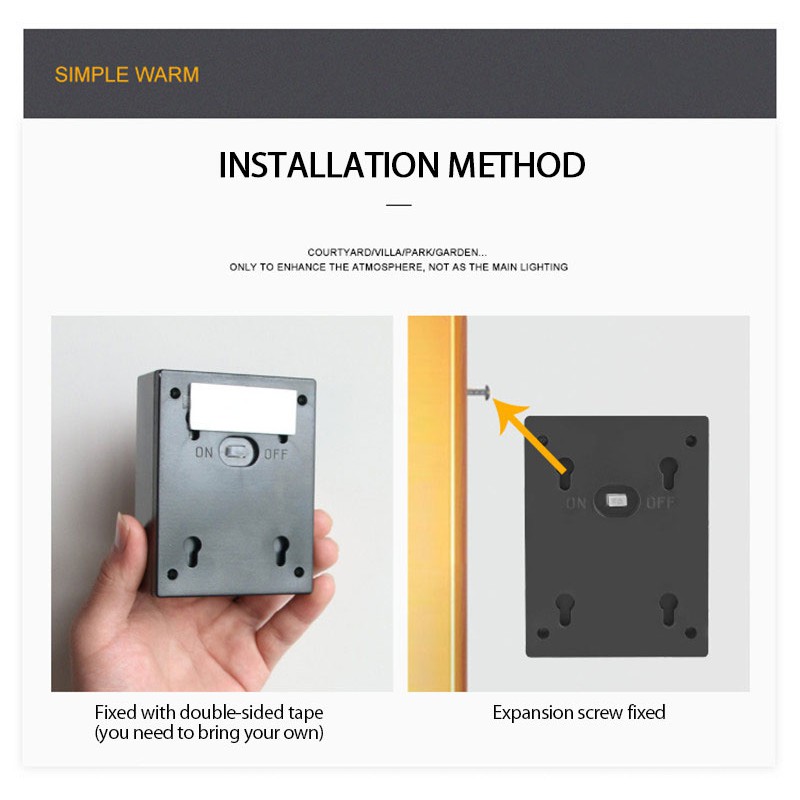 SIMPLE WARM

INSTALLATION METHOD

COURTYARD/VILLA/PARK/GARDEN...
ONLY TO ENHANCE THE ATMOSPHERE, NOT AS THE MAIN LIGHTING

ON OFF

ON OFF

Fixed with double-sided tape
(you need to bring your own)

Expansion screw fixed