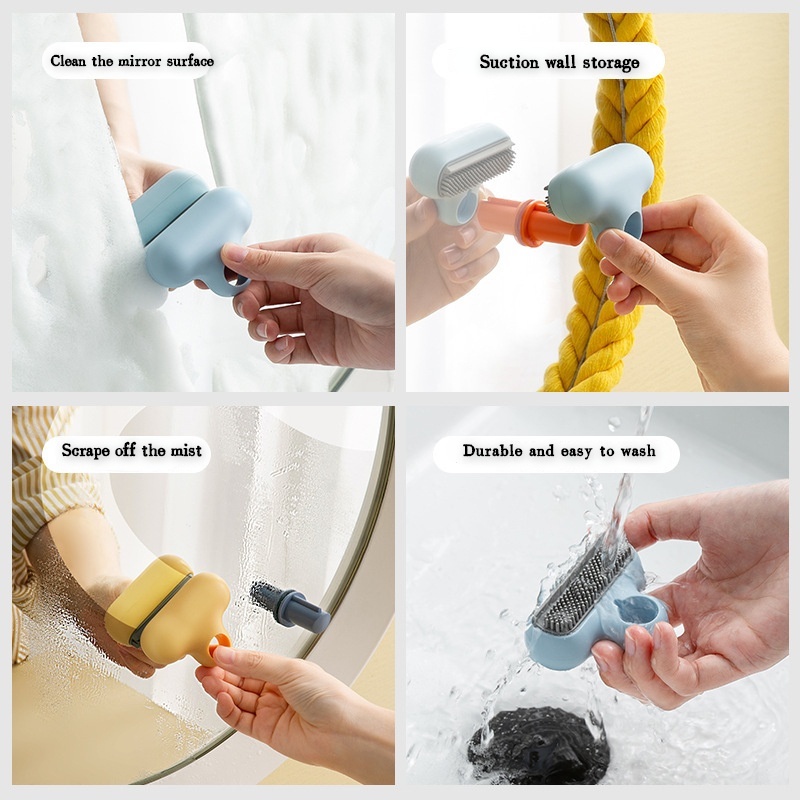 Clean the mirror surface

Suction wall storage

Scrape off the mist

Durable and easy to wash