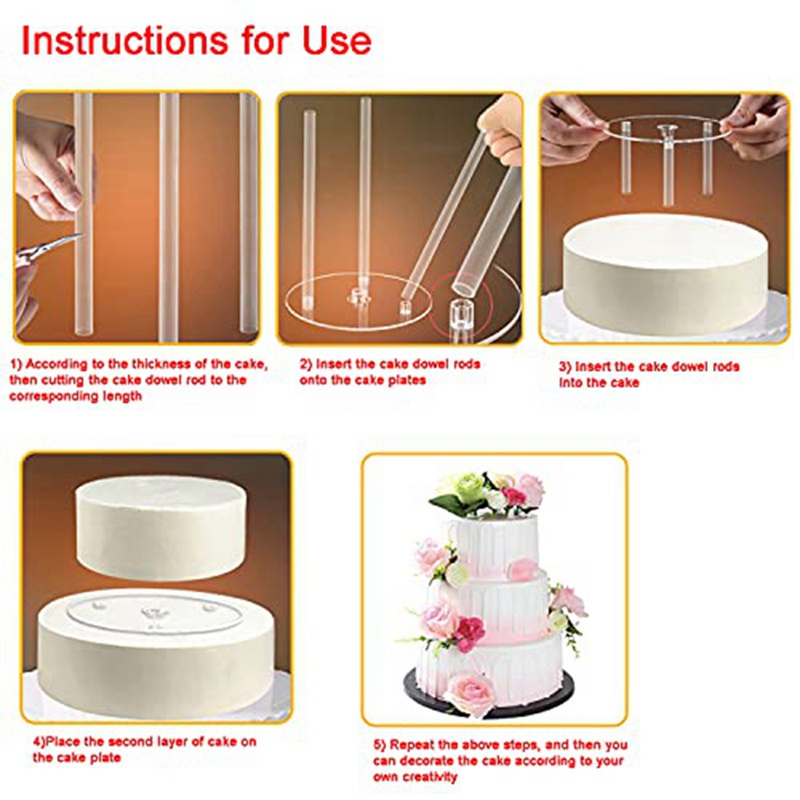 Instructions for Use

1) According to the thickness of the cake, then cutting the cake dowel rod to the corresponding length

2) Insert the cake dowel rods onto the cake plates

3) Insert the cake dowel rods into the cake

4)Place the second layer of cake on the cake plate

5) Repeat the above steps, and then you can decorate the cake according to your own creativity