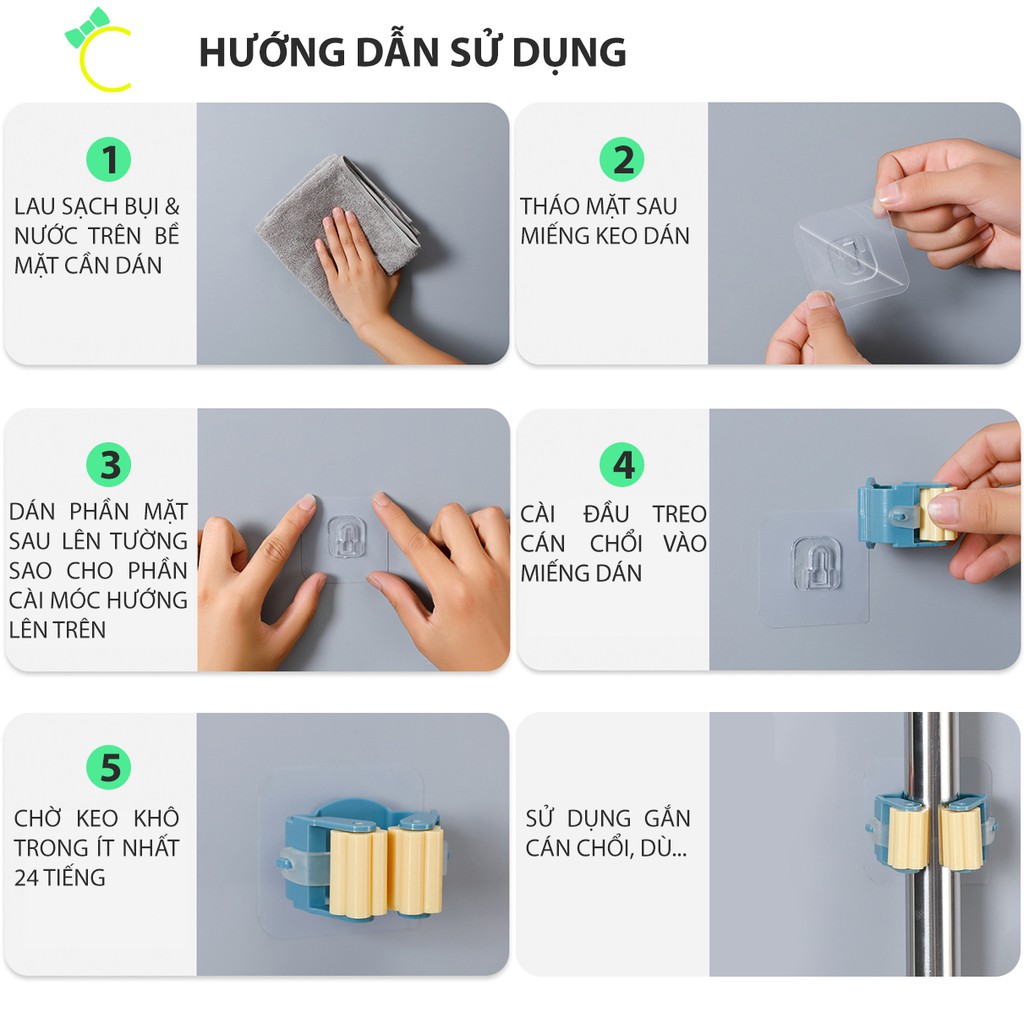 HƯỚNG DẪN SỬ DỤNG

1

LAU SẠCH BỤI & NƯỚC TRÊN BỀ MẶT CẦN DÁN

2

THÁO MẶT SAU MIẾNG KEO DÁN

3

DÁN PHẦN MẶT SAU LÊN TƯỜNG SAO CHO PHẦN CÀI MÓC HƯỚNG LÊN TRÊN

4

CÀI ĐẦU TREO CÁN CHỔI VÀO MIẾNG DÁN

5

CHỜ KEO KHÔ TRONG ÍT NHẤT 24 TIẾNG

SỬ DỤNG GẮN CÁN CHỔI, DÙ...