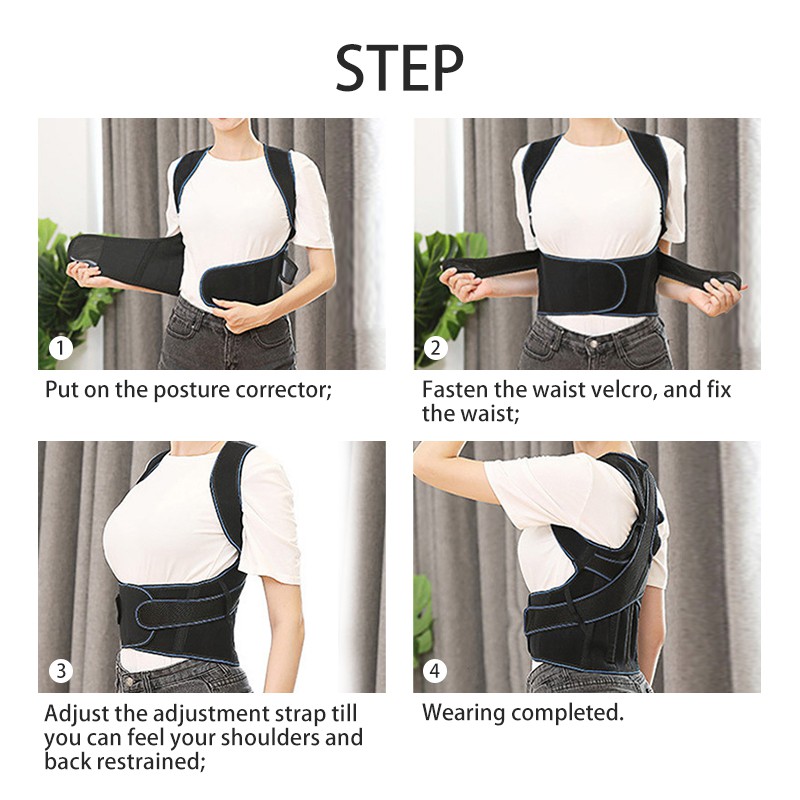 STEP

1

Put on the posture corrector;

2

Fasten the waist velcro, and fix the waist;

3

Adjust the adjustment strap till you can feel your shoulders and back restrained;

4

Wearing completed.