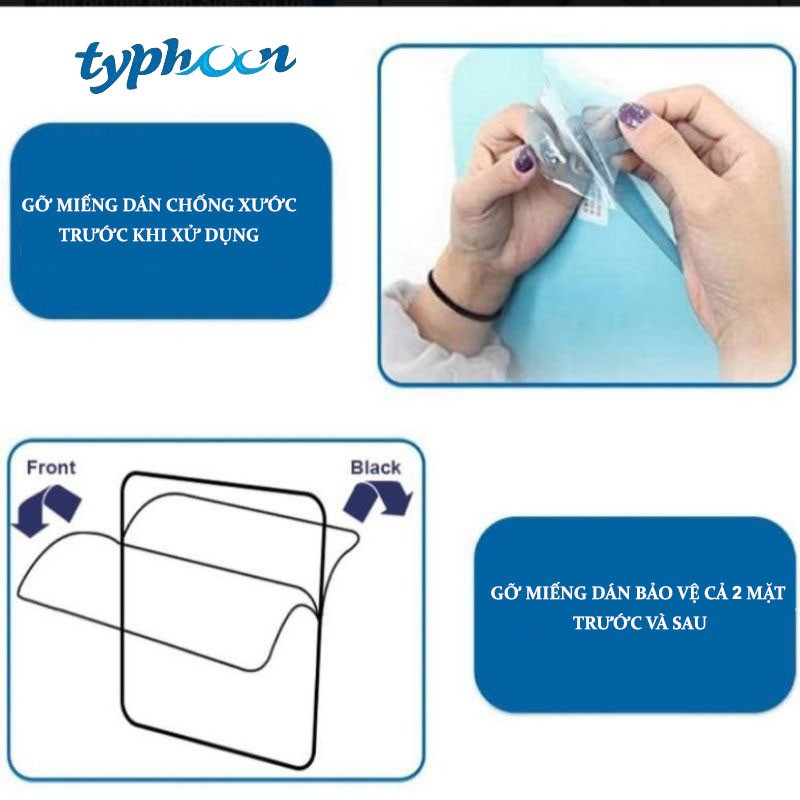 typhoon

GỠ MIẾNG DÁN CHỐNG XƯỚC TRƯỚC KHI XỬ DỤNG

Front

Black

GỠ MIẾNG DÁN BẢO VỆ CẢ 2 MẶT TRƯỚC VÀ SAU