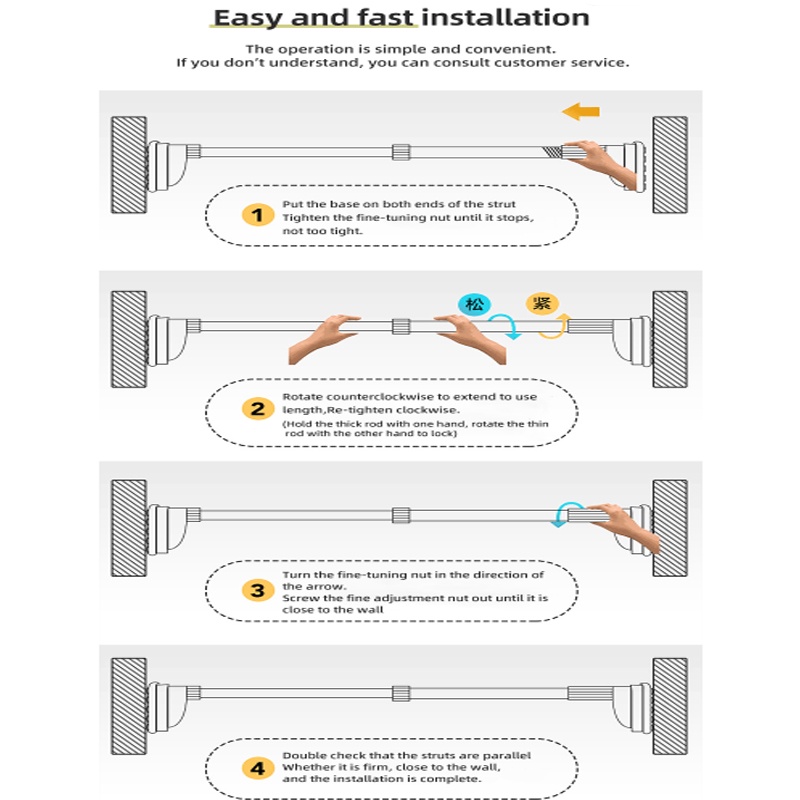 Easy and fast installation

The operation is simple and convenient.
If you don't understand, you can consult customer service.

1 Put the base on both ends of the strut Tighten the fine-tuning nut until it stops, not too tight.

松 紧

2 Rotate counterclockwise to extend to use length,Re-tighten clockwise.
(Hold the thick rod with one hand, rotate the thin rod with the other hand to lock)

3 Turn the fine-tuning nut in the direction of the arrow.
Screw the fine adjustment nut out until it is close to the wall

4 Double check that the struts are parallel Whether it is firm, close to the wall, and the installation is complete.